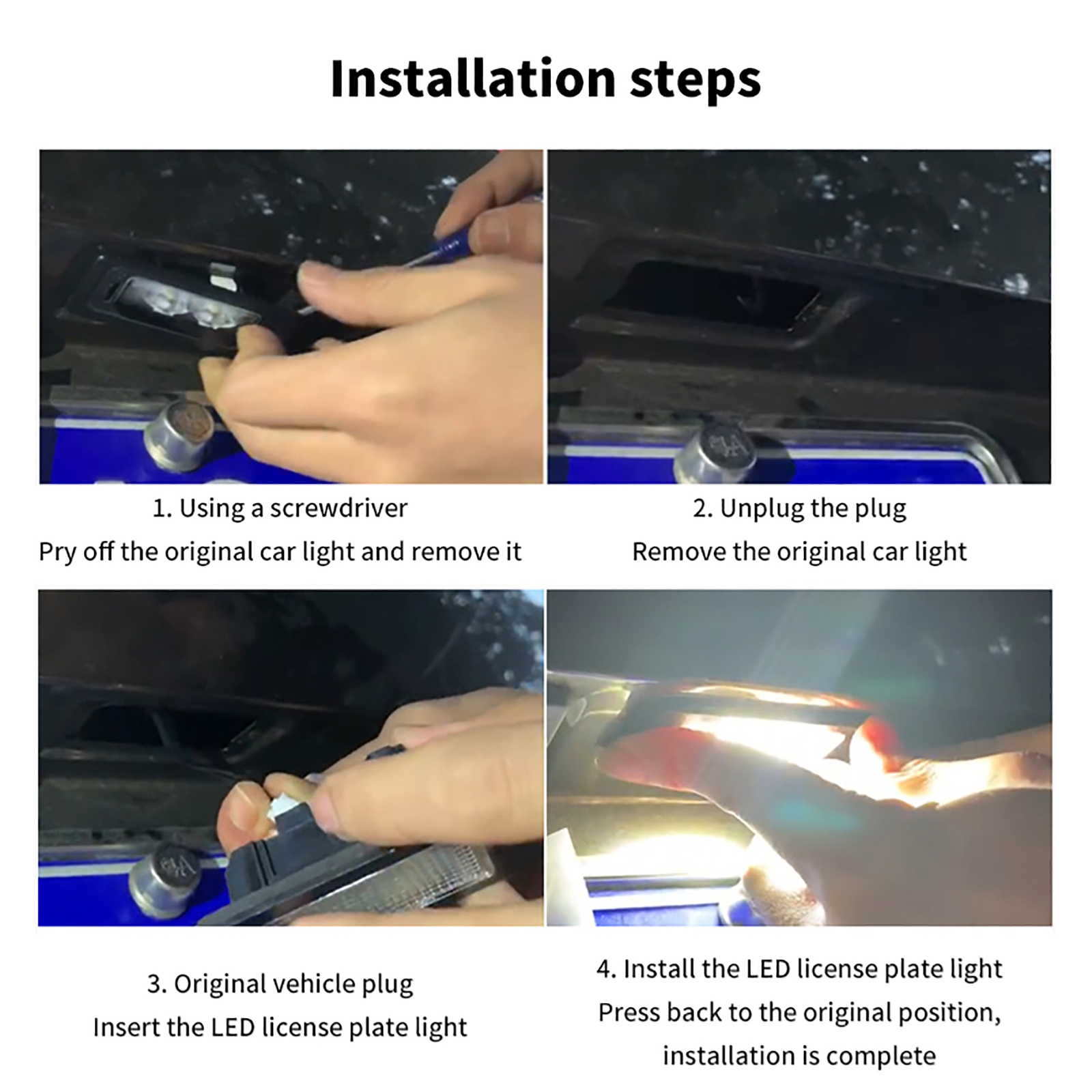 Installation steps

1. Using a screwdriver
Pry off the original car light and remove it

2. Unplug the plug
Remove the original car light

3. Original vehicle plug
Insert the LED license plate light

4. Install the LED license plate light
Press back to the original position,
installation is complete