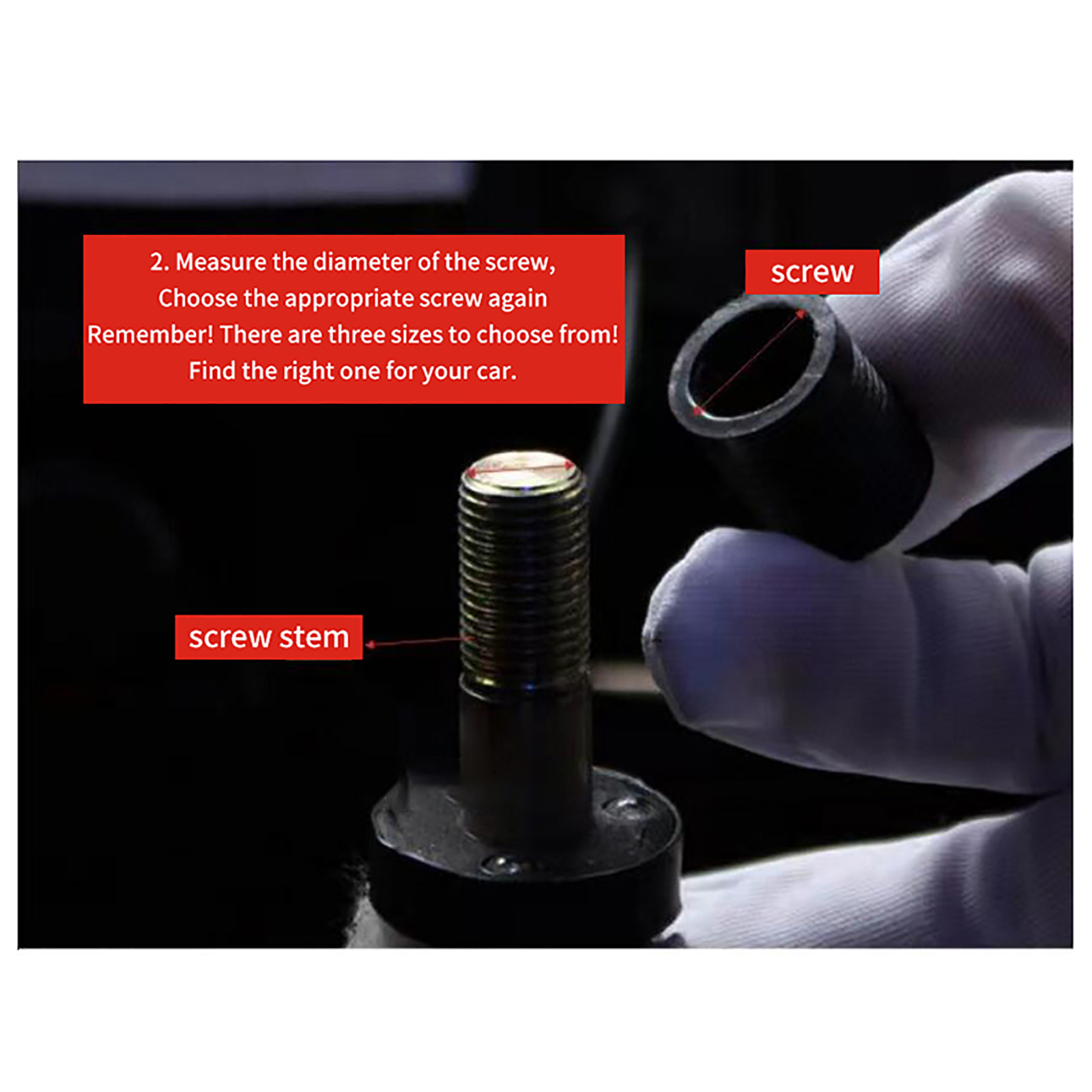 2. Measure the diameter of the screw,
Choose the appropriate screw again
Remember! There are three sizes to choose from!
Find the right one for your car.

screw

screw stem