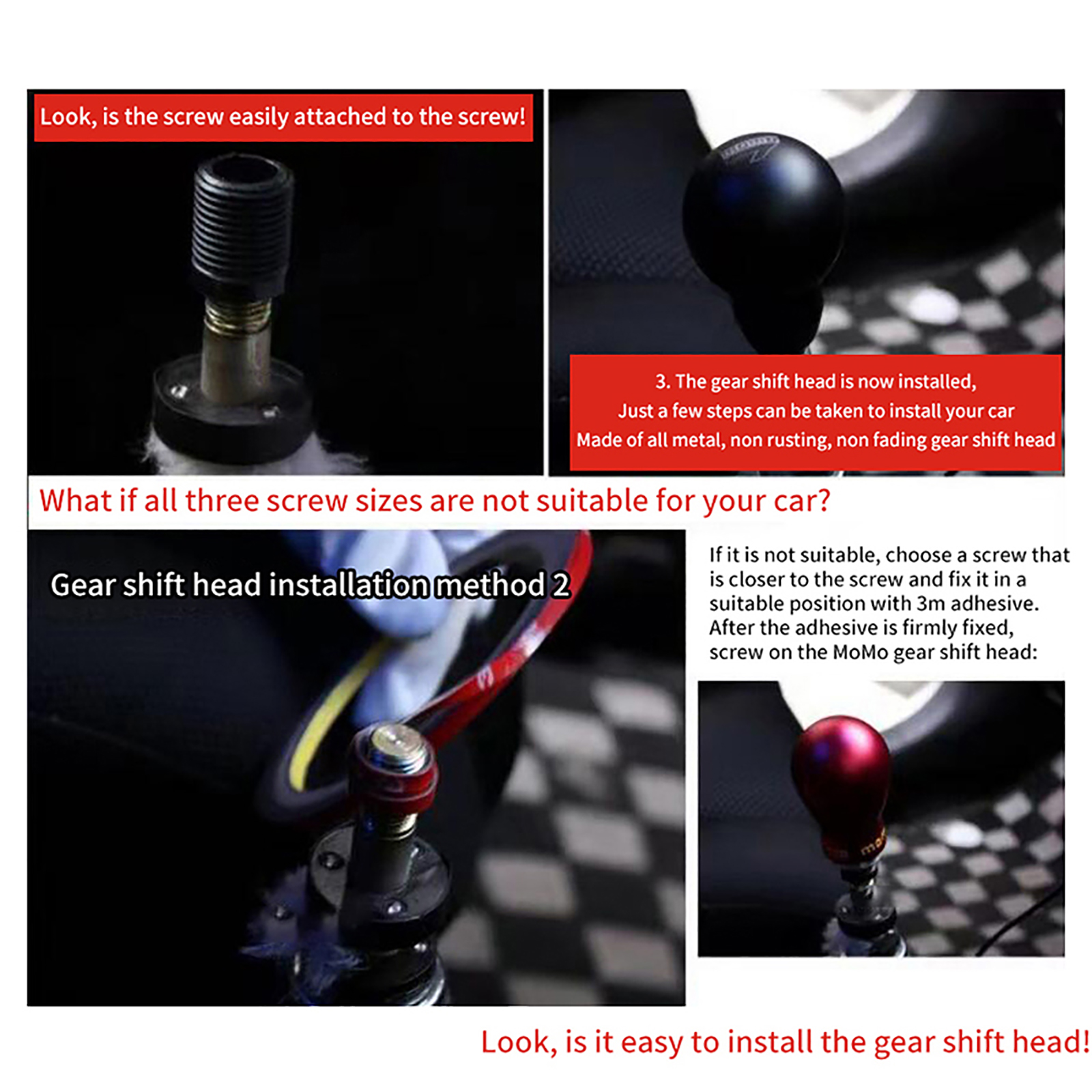 Look, is the screw easily attached to the screw!

3. The gear shift head is now installed,
Just a few steps can be taken to install your car
Made of all metal, non rusting, non fading gear shift head

What if all three screw sizes are not suitable for your car?

Gear shift head installation method 2

If it is not suitable, choose a screw that is closer to the screw and fix it in a suitable position with 3m adhesive. After the adhesive is firmly fixed, screw on the MoMo gear shift head:

Look, is it easy to install the gear shift head!