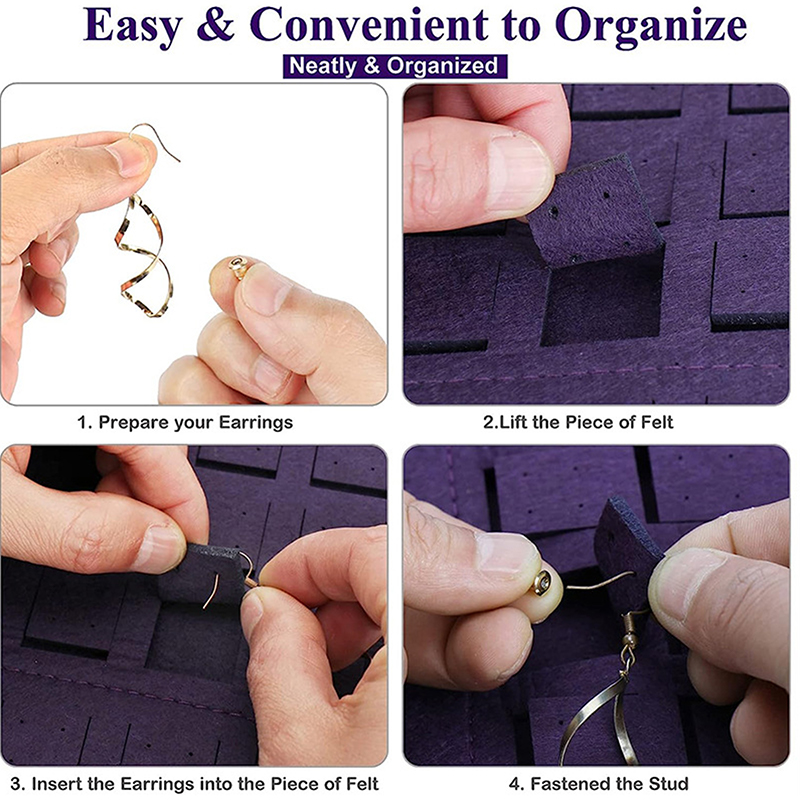 Easy & Convenient to Organize

Neatly & Organized

1. Prepare your Earrings

2.Lift the Piece of Felt

3. Insert the Earrings into the Piece of Felt

4. Fastened the Stud