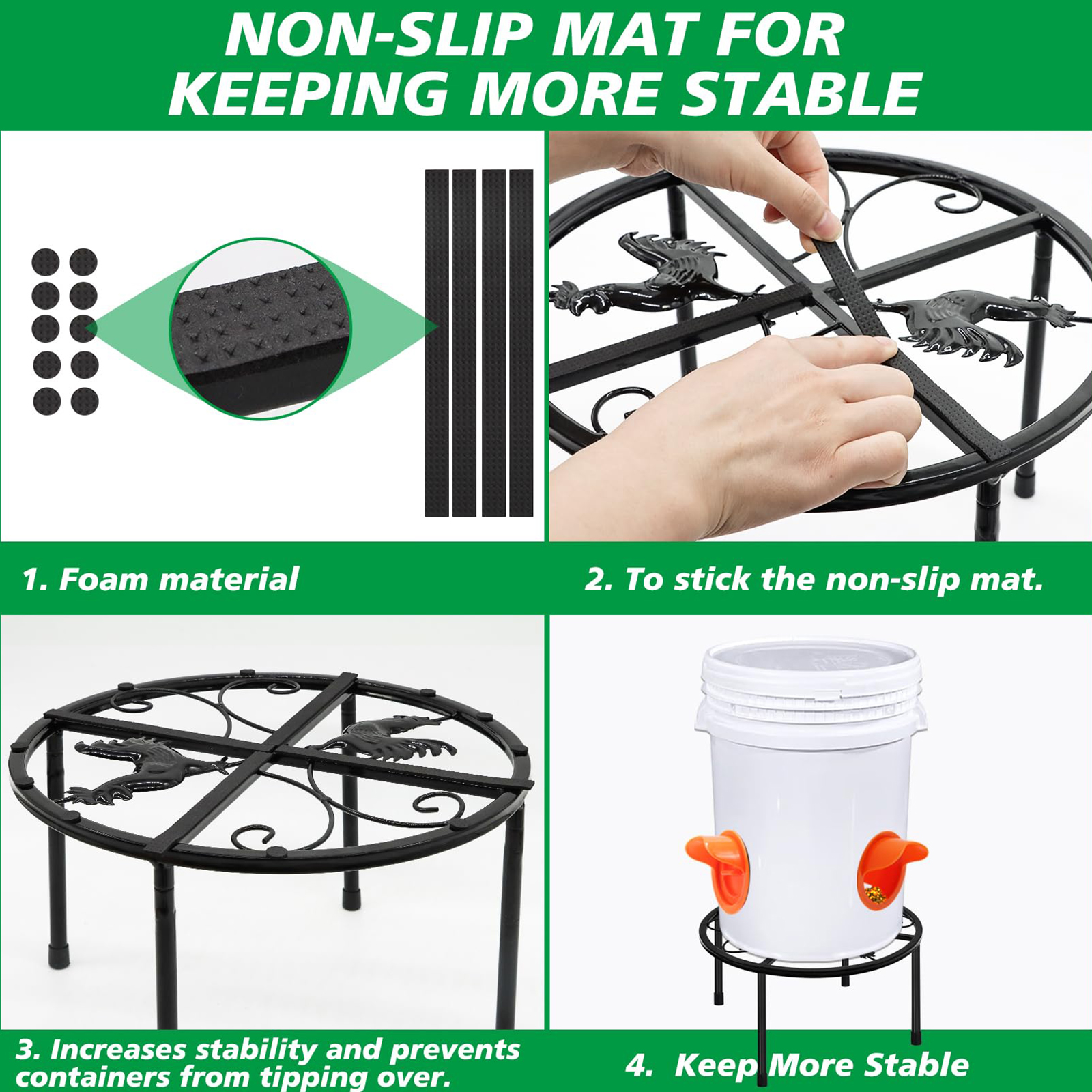 NON-SLIP MAT FOR KEEPING MORE STABLE

1. Foam material

2. To stick the non-slip mat.

3. Increases stability and prevents containers from tipping over.

4. Keep More Stable