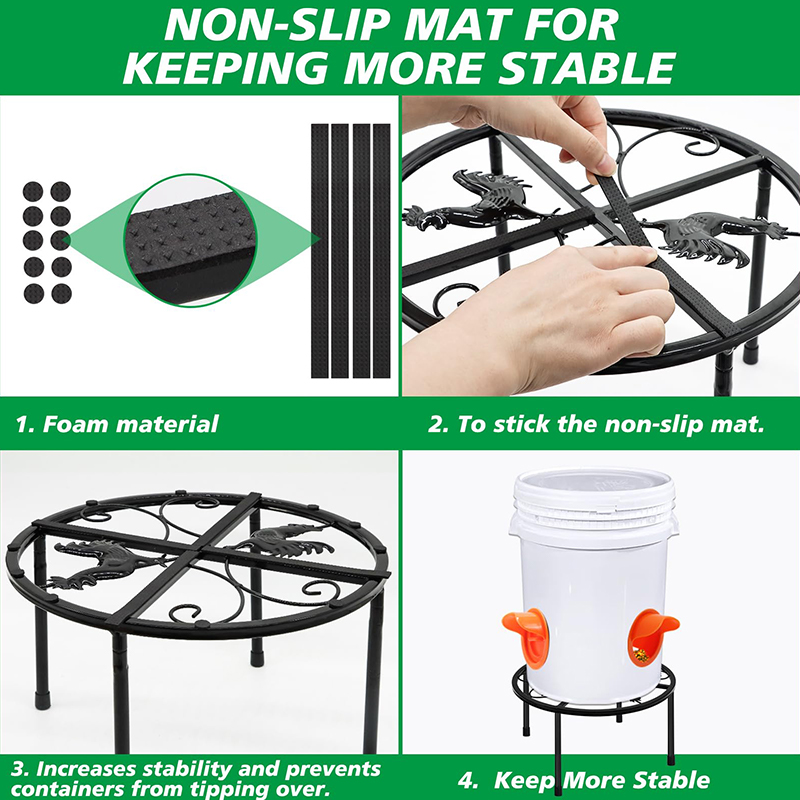 NON-SLIP MAT FOR KEEPING MORE STABLE

1. Foam material

2. To stick the non-slip mat.

3. Increases stability and prevents containers from tipping over.

4. Keep More Stable