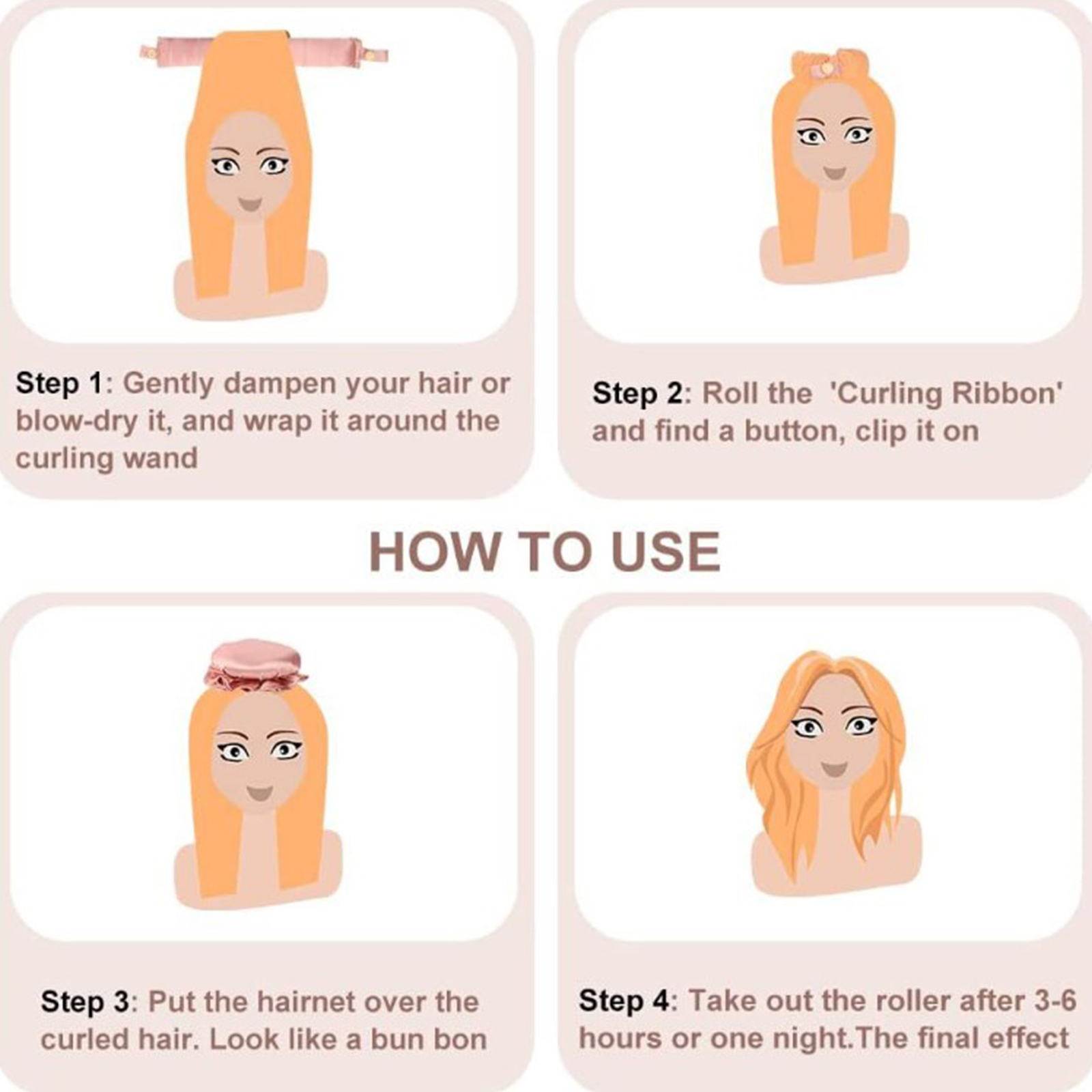 Step 1: Gently dampen your hair or blow-dry it, and wrap it around the curling wand

Step 2: Roll the 'Curling Ribbon' and find a button, clip it on

HOW TO USE

Step 3: Put the hairnet over the curled hair. Look like a bun bon

Step 4: Take out the roller after 3-6 hours or one night.The final effect