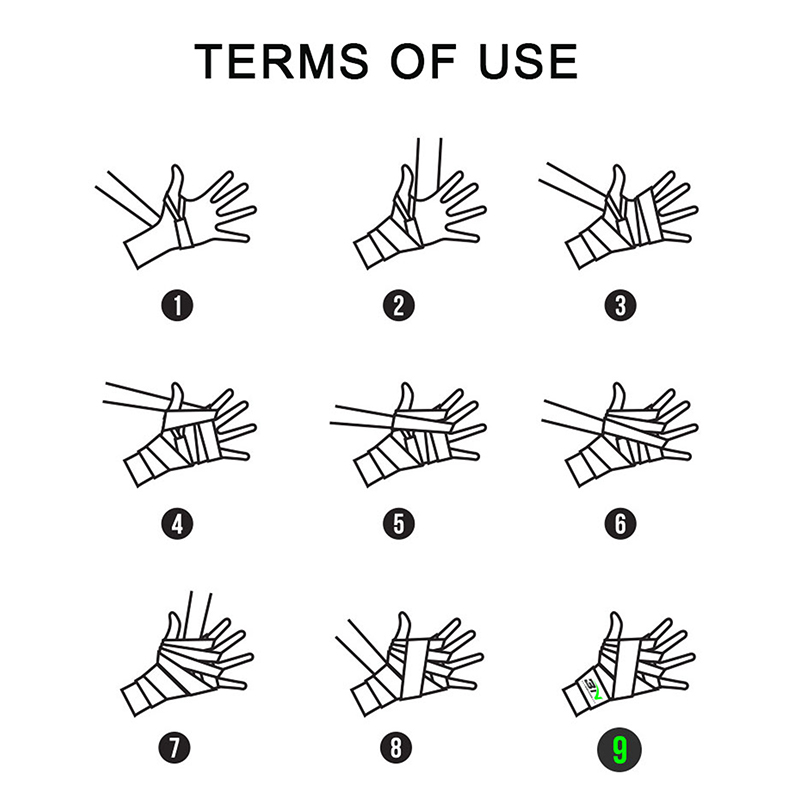 TERMS OF USE

1

2

3

4

5

6

7

8

9