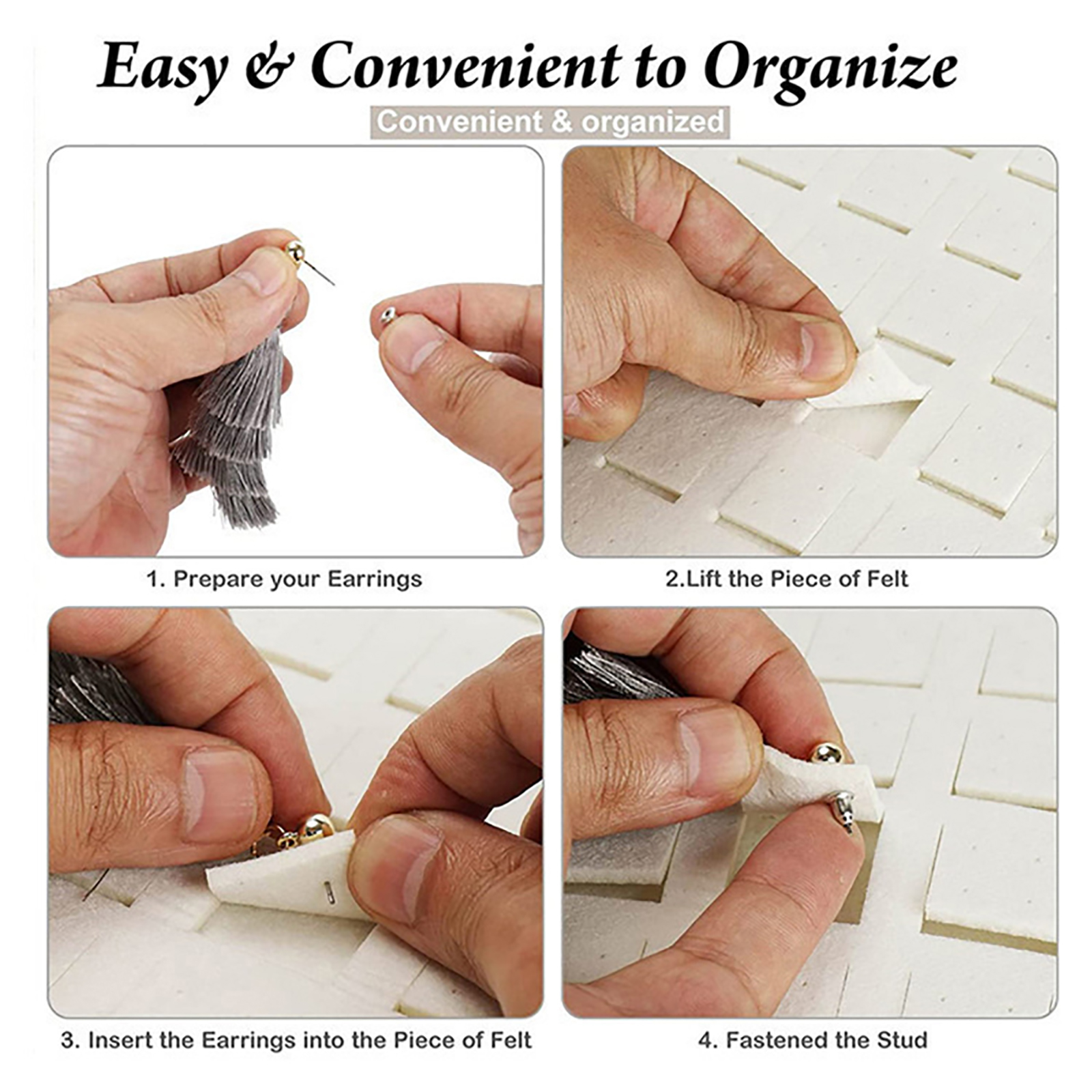 Easy & Convenient to Organize

Convenient & organized

1. Prepare your Earrings

2.Lift the Piece of Felt

3. Insert the Earrings into the Piece of Felt

4. Fastened the Stud