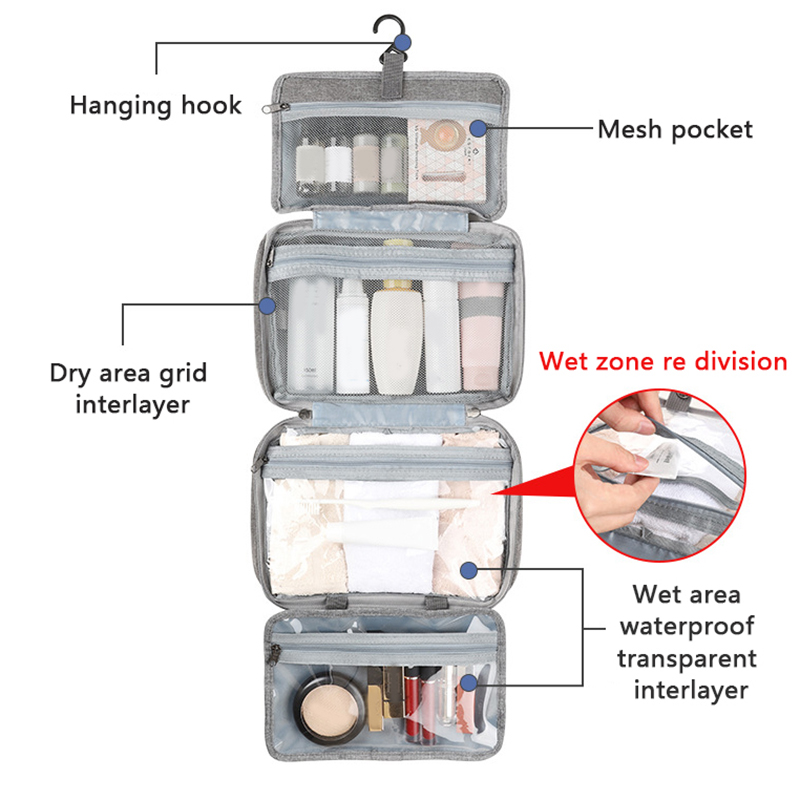 Hanging hook

Mesh pocket

Dry area grid interlayer

Wet zone re division

Wet area waterproof transparent interlayer