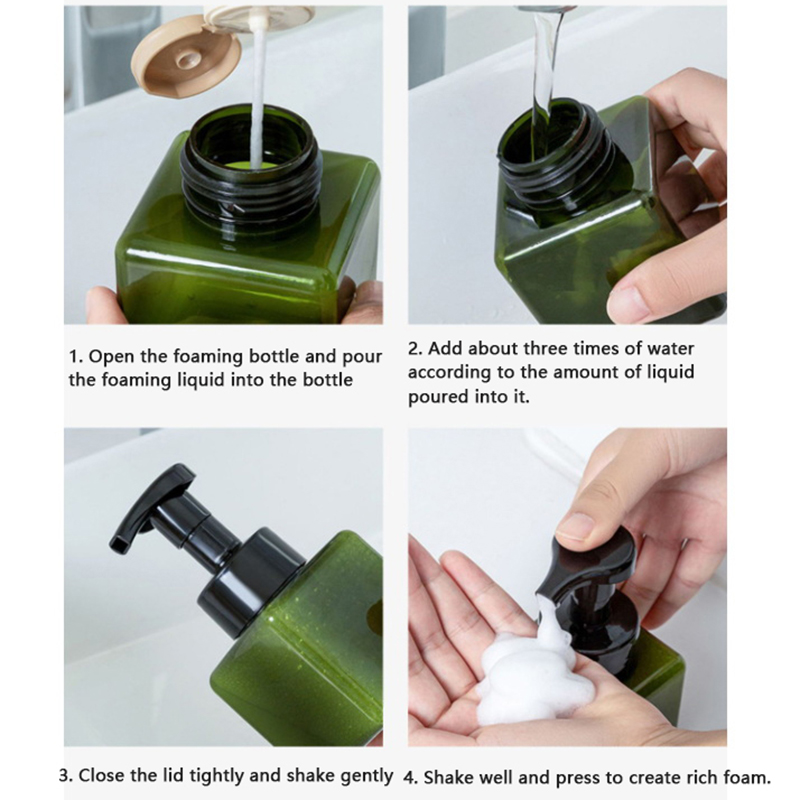 1. Open the foaming bottle and pour the foaming liquid into the bottle

2. Add about three times of water according to the amount of liquid poured into it.

3. Close the lid tightly and shake gently

4. Shake well and press to create rich foam.