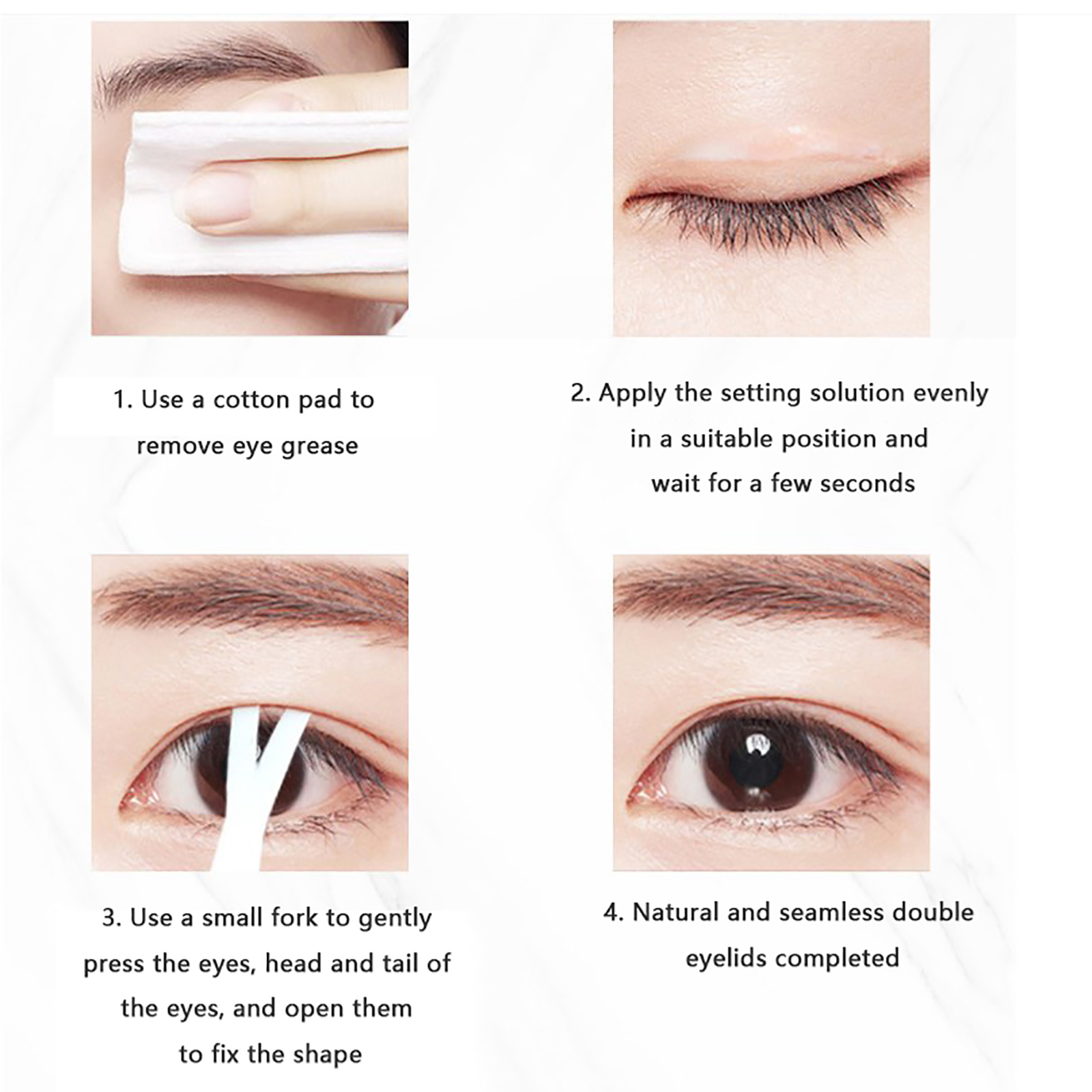 1. Use a cotton pad to remove eye grease

2. Apply the setting solution evenly in a suitable position and wait for a few seconds

3. Use a small fork to gently press the eyes, head and tail of the eyes, and open them to fix the shape

4. Natural and seamless double eyelids completed