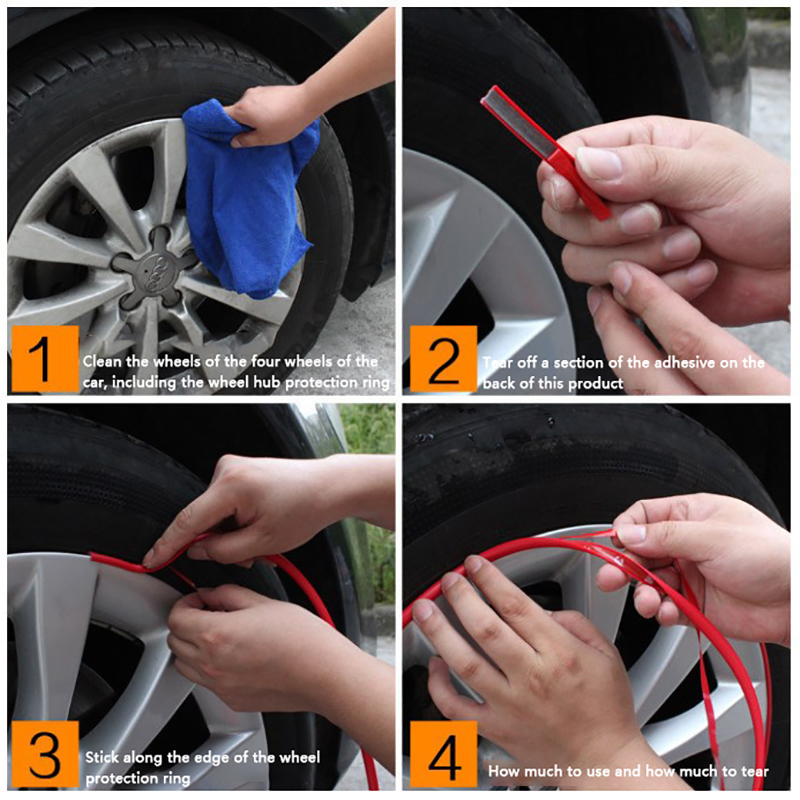 1
Clean the wheels of the four wheels of the car, including the wheel hub protection ring

2
Tear off a section of the adhesive on the back of this product

3
Stick along the edge of the wheel protection ring

4
How much to use and how much to tear