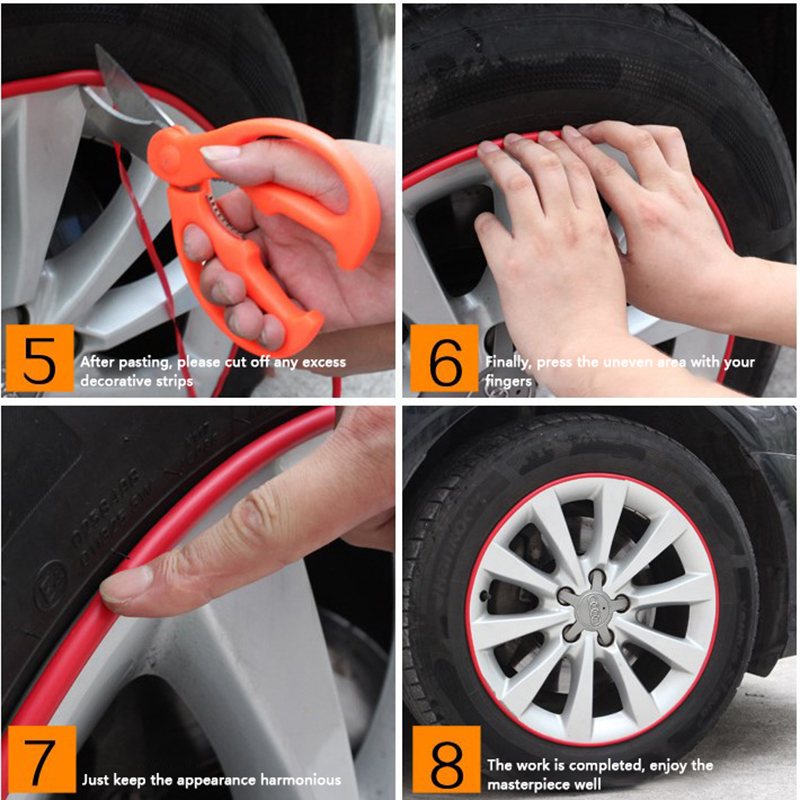 5 After pasting, please cut off any excess decorative strips

6 Finally, press the uneven area with your fingers

7 Just keep the appearance harmonious

8 The work is completed, enjoy the masterpiece well