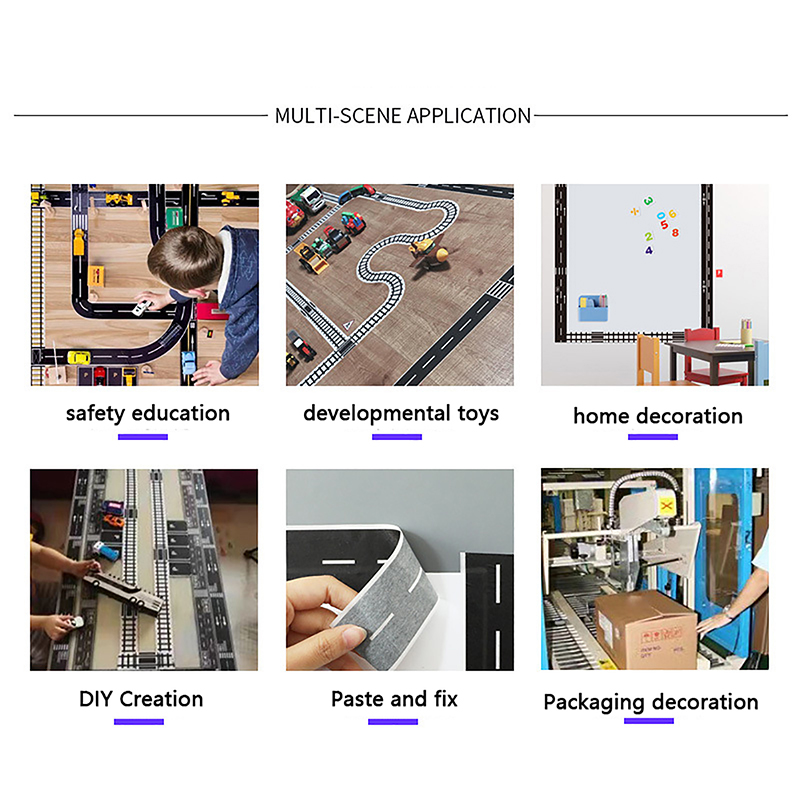 MULTI-SCENE APPLICATION

safety education

developmental toys

home decoration

DIY Creation

Paste and fix

Packaging decoration