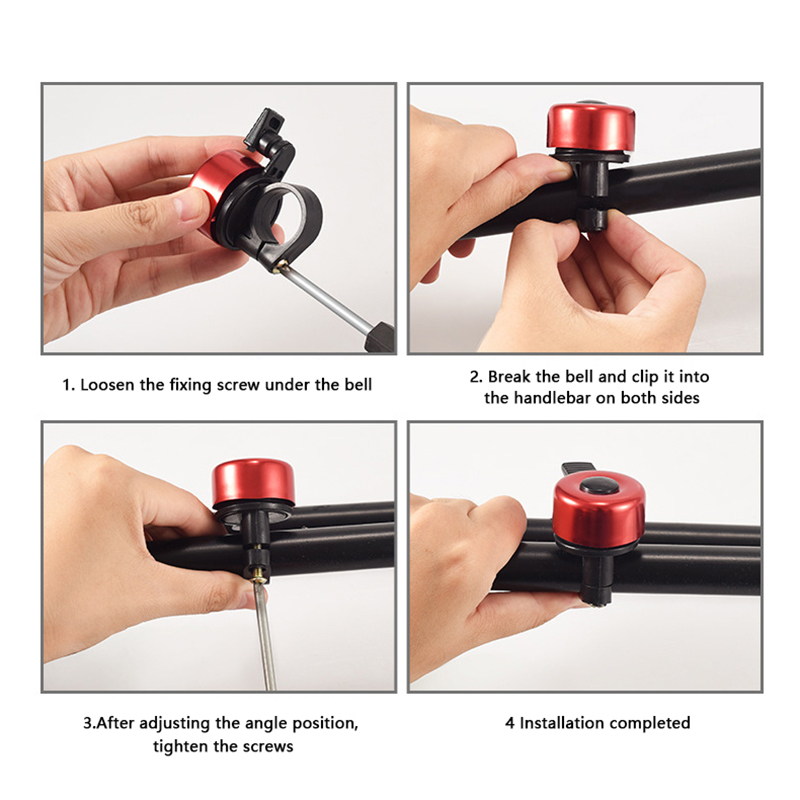 1. Loosen the fixing screw under the bell

2. Break the bell and clip it into the handlebar on both sides

3.After adjusting the angle position, tighten the screws

4 Installation completed