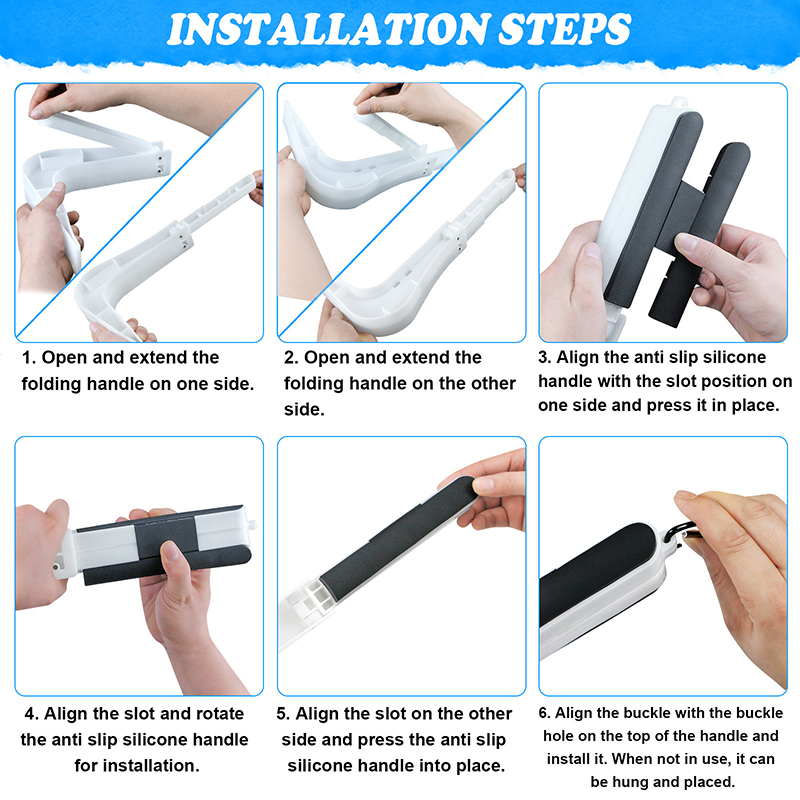 INSTALLATION STEPS

1. Open and extend the folding handle on one side.

2. Open and extend the folding handle on the other side.

3. Align the anti slip silicone handle with the slot position on one side and press it in place.

4. Align the slot and rotate the anti slip silicone handle for installation.

5. Align the slot on the other side and press the anti slip silicone handle into place.

6. Align the buckle with the buckle hole on the top of the handle and install it. When not in use, it can be hung and placed.