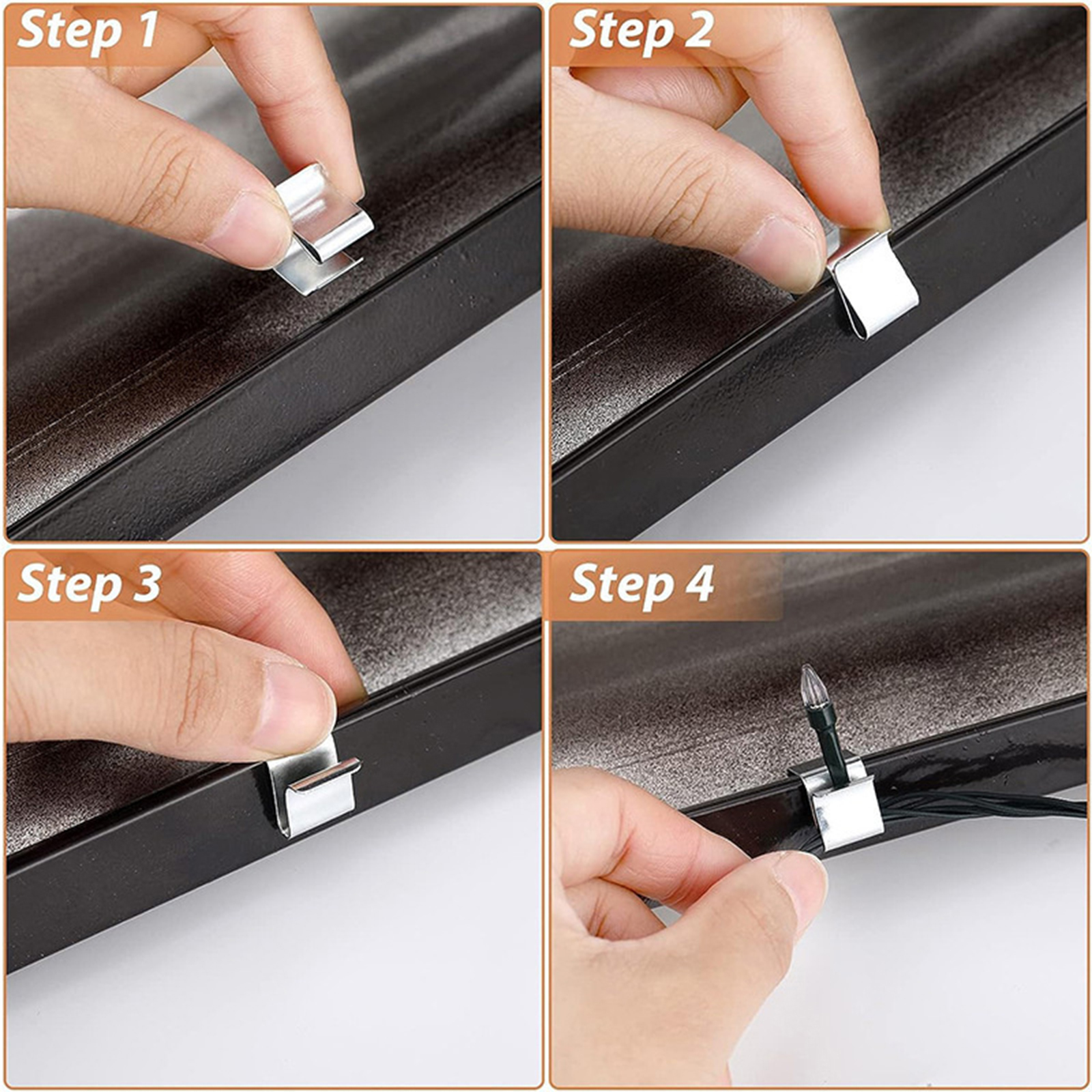 Step 1

Step 2

Step 3

Step 4