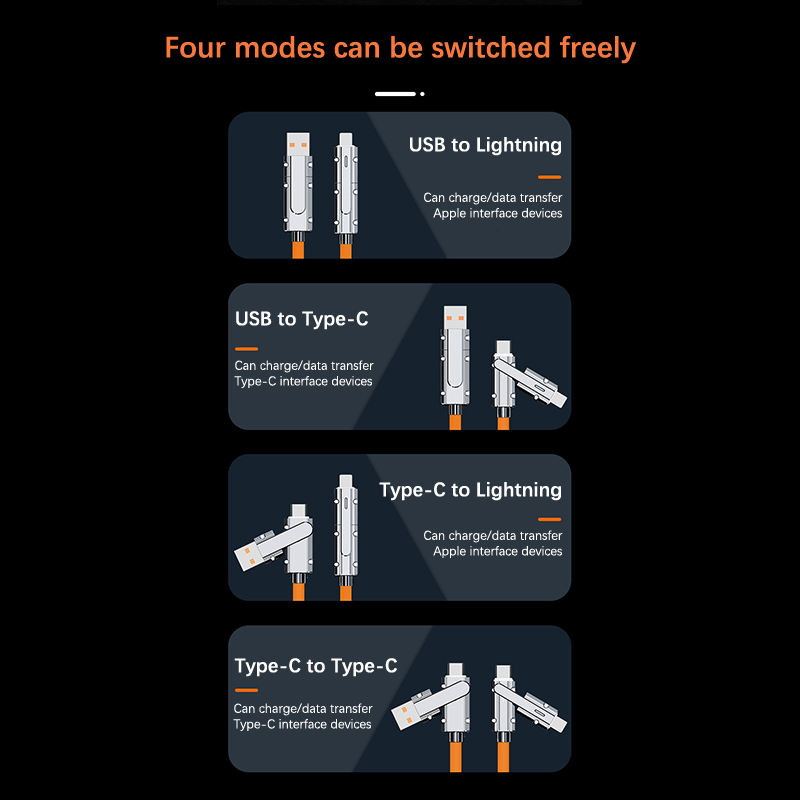 Four modes can be switched freely

USB to Lightning

Can charge/data transfer Apple interface devices

USB to Type-C

Can charge/data transfer Type-C interface devices

Type-C to Lightning

Can charge/data transfer Apple interface devices

Type-C to Type-C

Can charge/data transfer Type-C interface devices