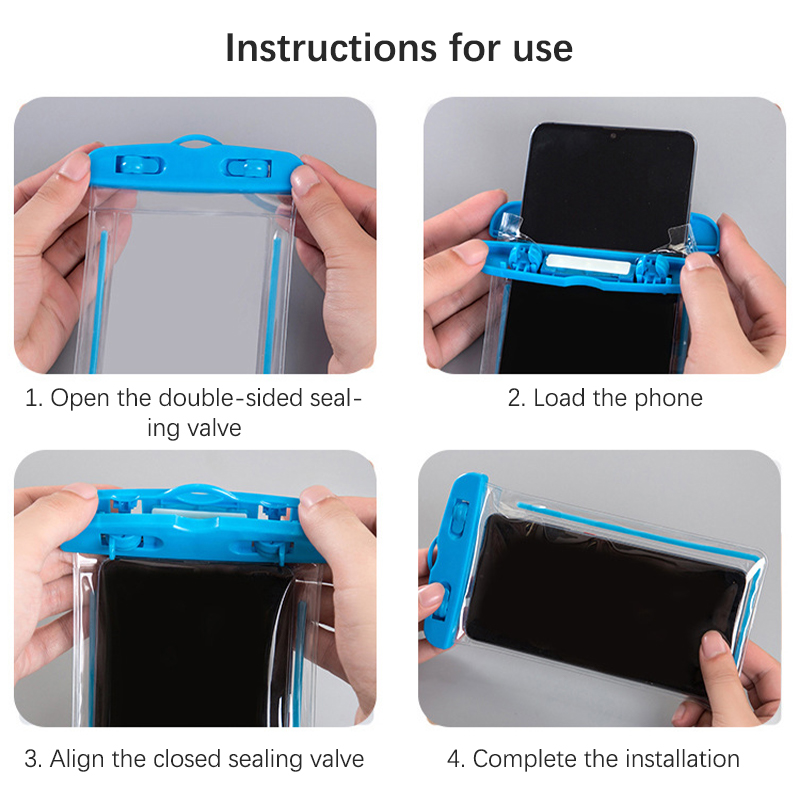 Instructions for use

1. Open the double-sided sealing valve

2. Load the phone

3. Align the closed sealing valve

4. Complete the installation