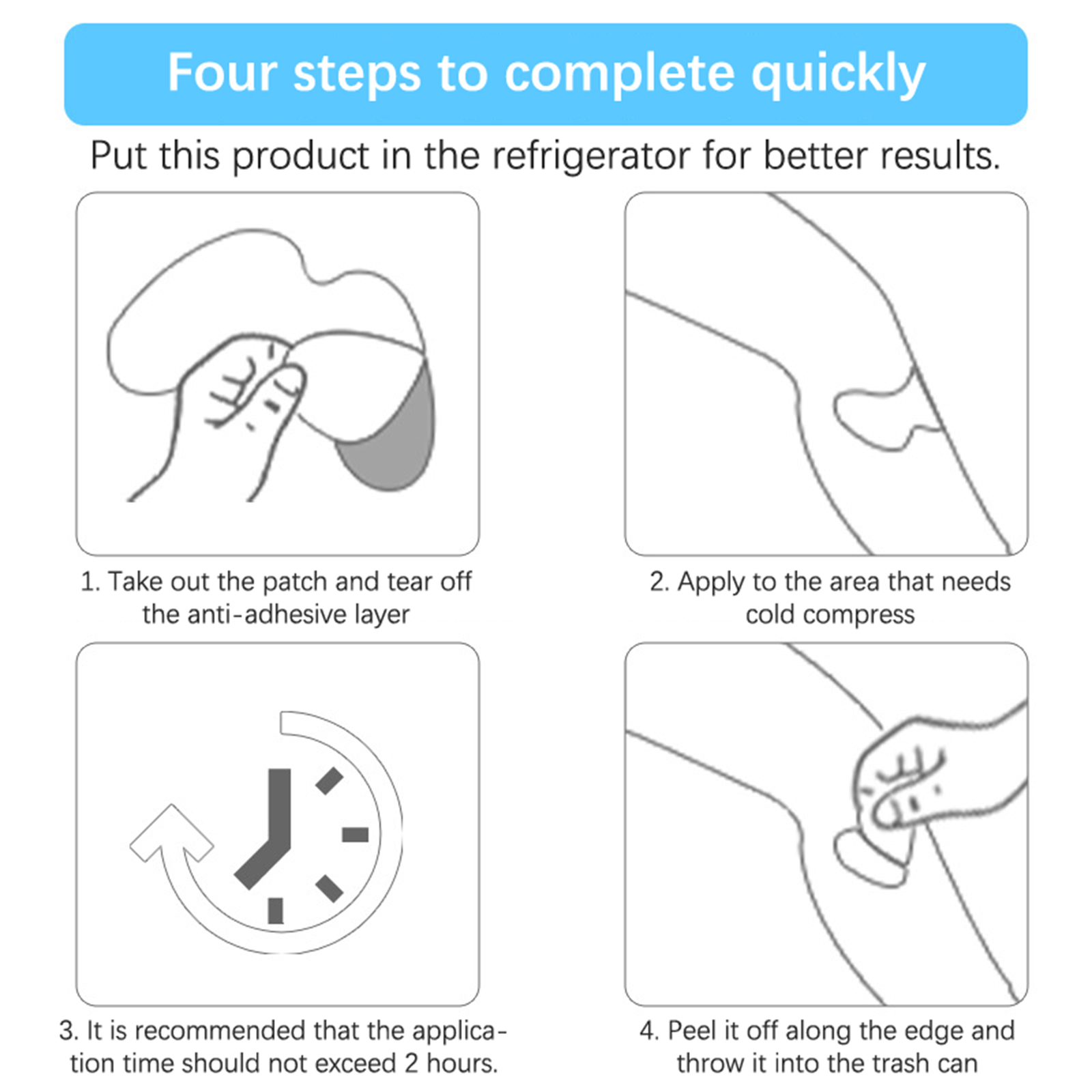 Four steps to complete quickly

Put this product in the refrigerator for better results.

1. Take out the patch and tear off the anti-adhesive layer

2. Apply to the area that needs cold compress

3. It is recommended that the application time should not exceed 2 hours.

4. Peel it off along the edge and throw it into the trash can