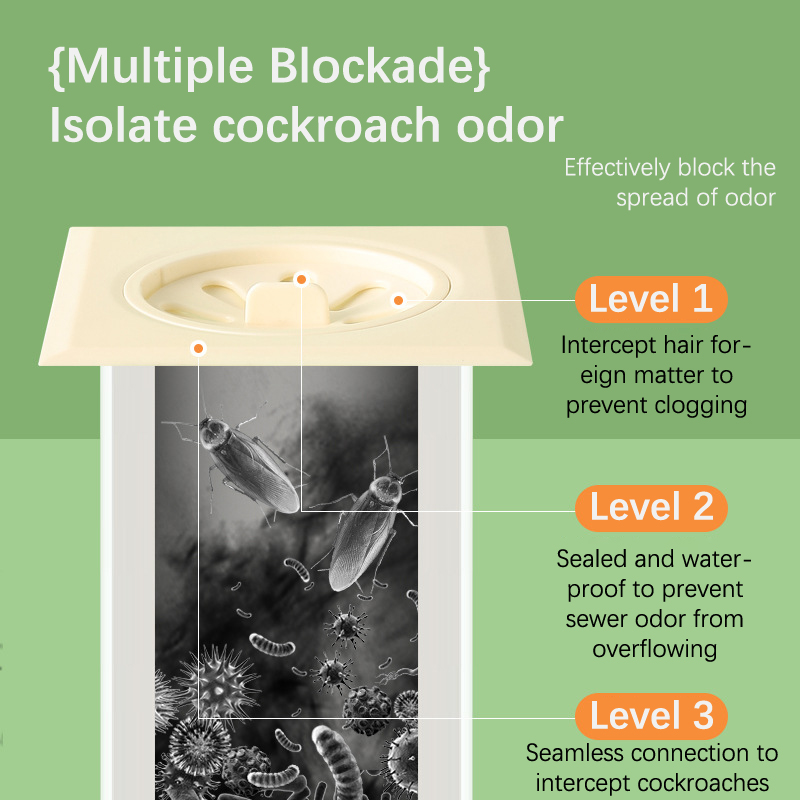 {Multiple Blockade}
Isolate cockroach odor

Effectively block the spread of odor

Level 1
Intercept hair foreign matter to prevent clogging

Level 2
Sealed and waterproof to prevent sewer odor from overflowing

Level 3
Seamless connection to intercept cockroaches