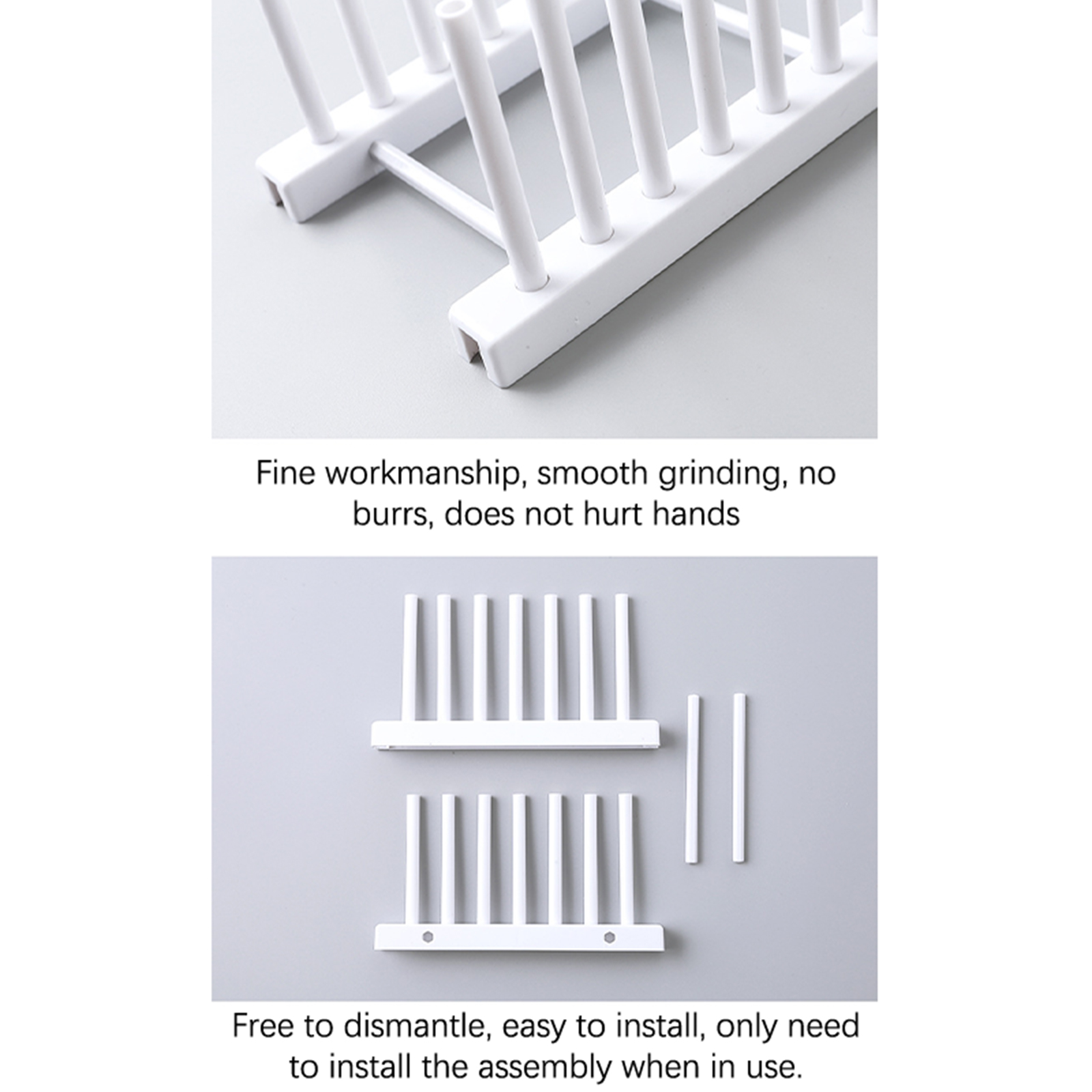 Fine workmanship, smooth grinding, no burrs, does not hurt hands

Free to dismantle, easy to install, only need to install the assembly when in use.