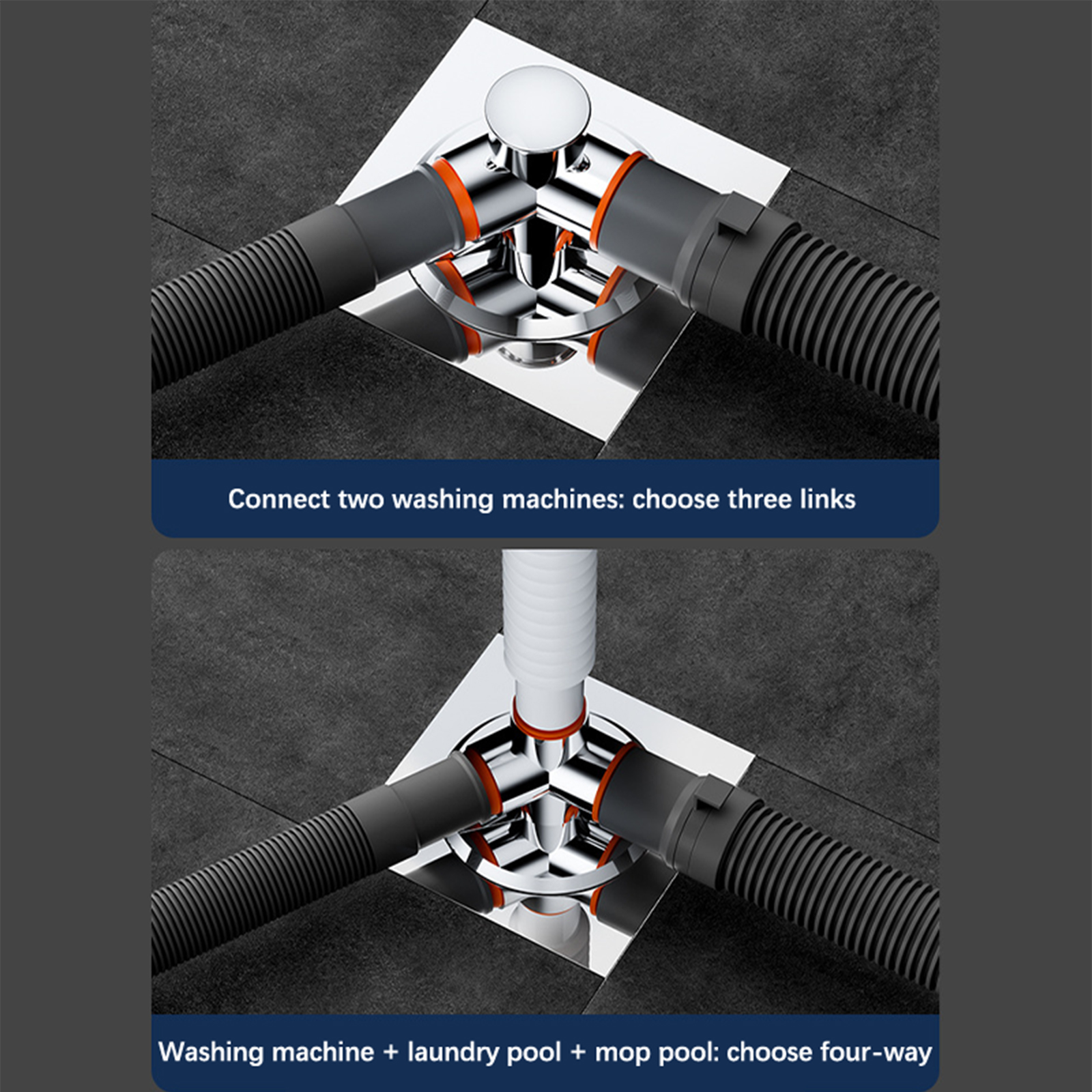 Connect two washing machines: choose three links

Washing machine + laundry pool + mop pool: choose four-way