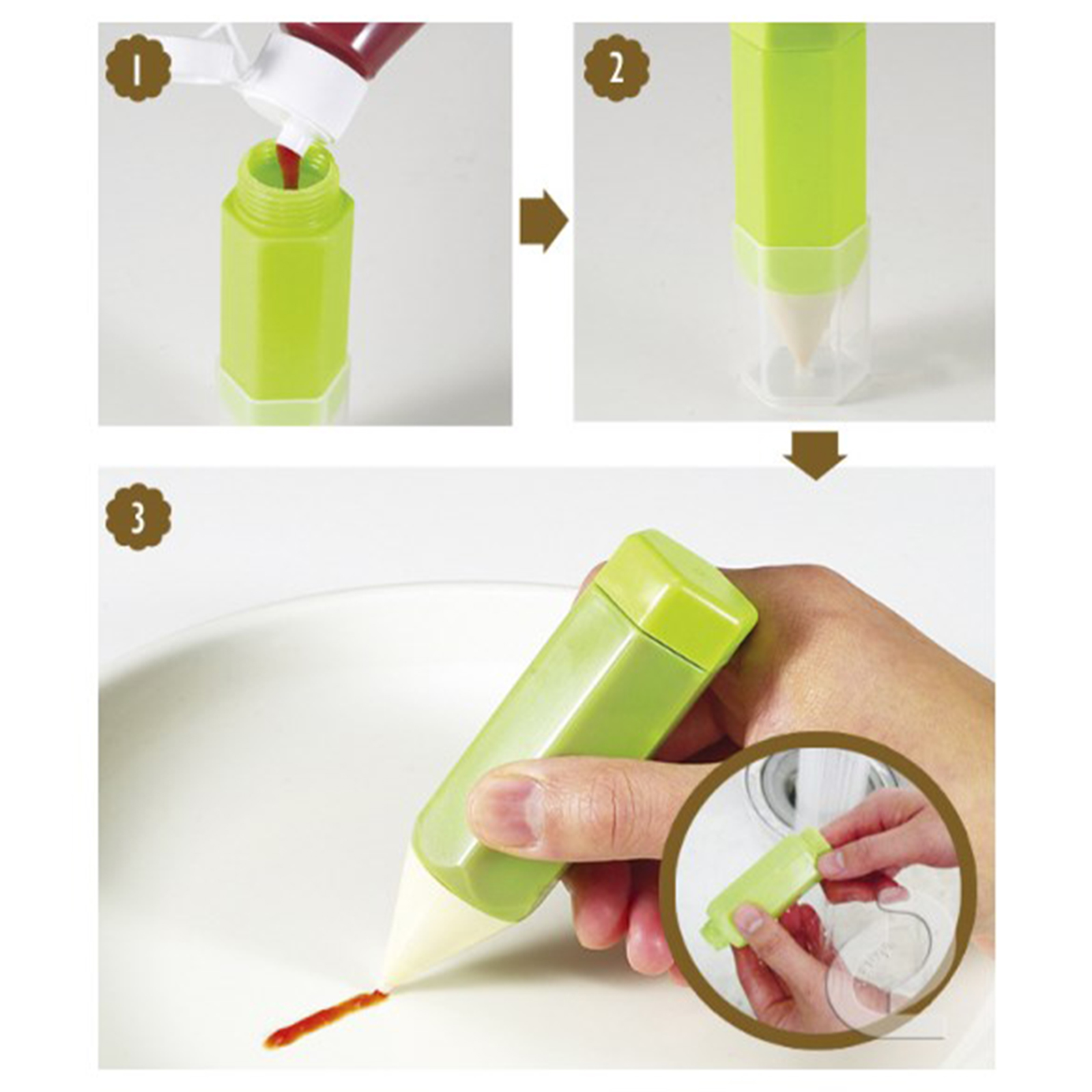 1

2

3