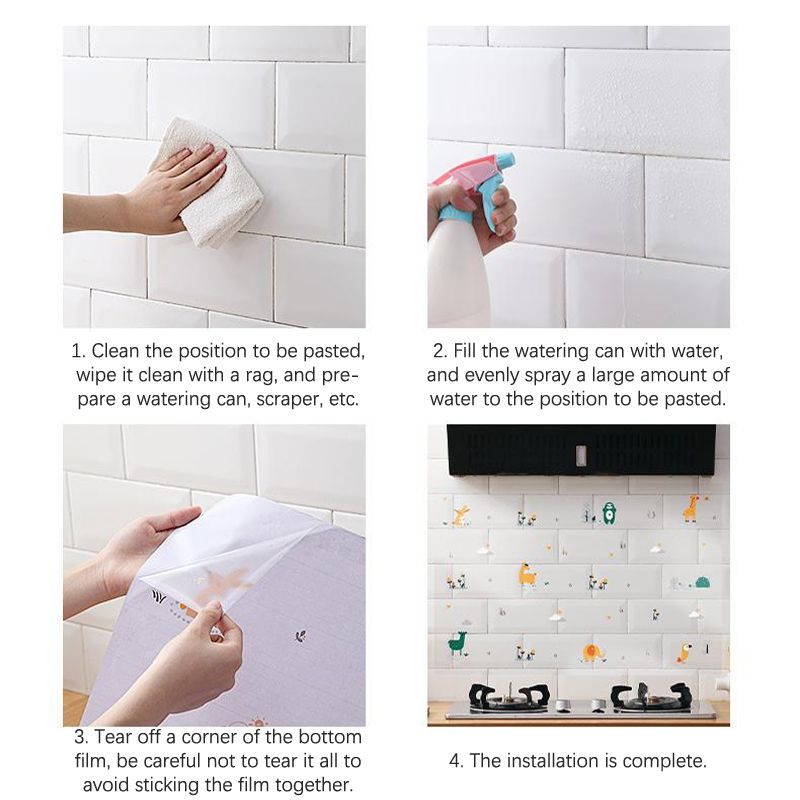 1. Clean the position to be pasted, wipe it clean with a rag, and prepare a watering can, scraper, etc.

2. Fill the watering can with water, and evenly spray a large amount of water to the position to be pasted.

3. Tear off a corner of the bottom film, be careful not to tear it all to avoid sticking the film together.

4. The installation is complete.