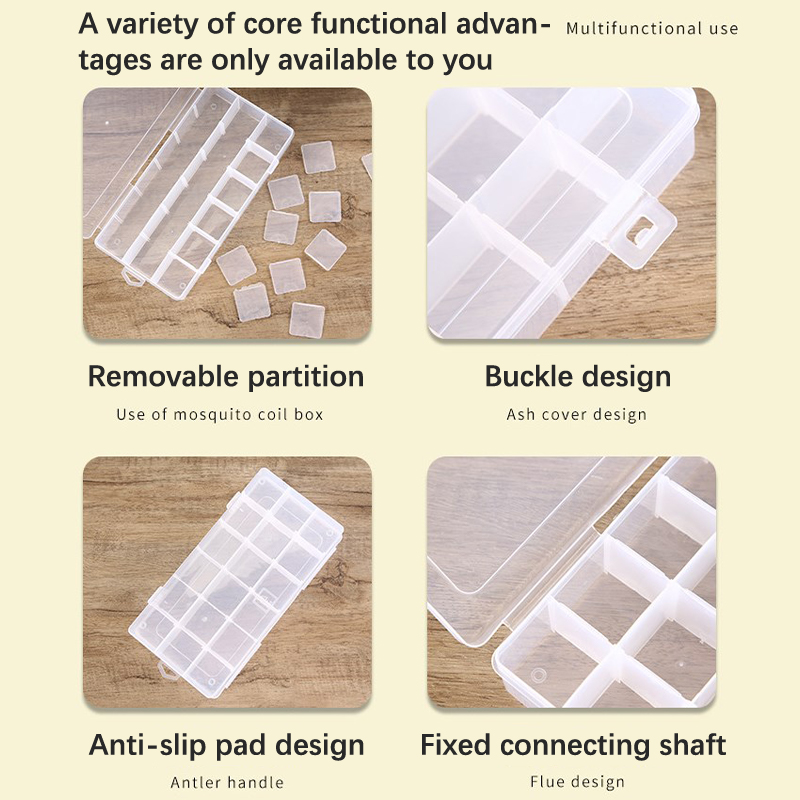 A variety of core functional advantages are only available to you

Multifunctional use

Removable partition

Use of mosquito coil box

Buckle design

Ash cover design

Anti-slip pad design

Antler handle

Fixed connecting shaft

Flue design