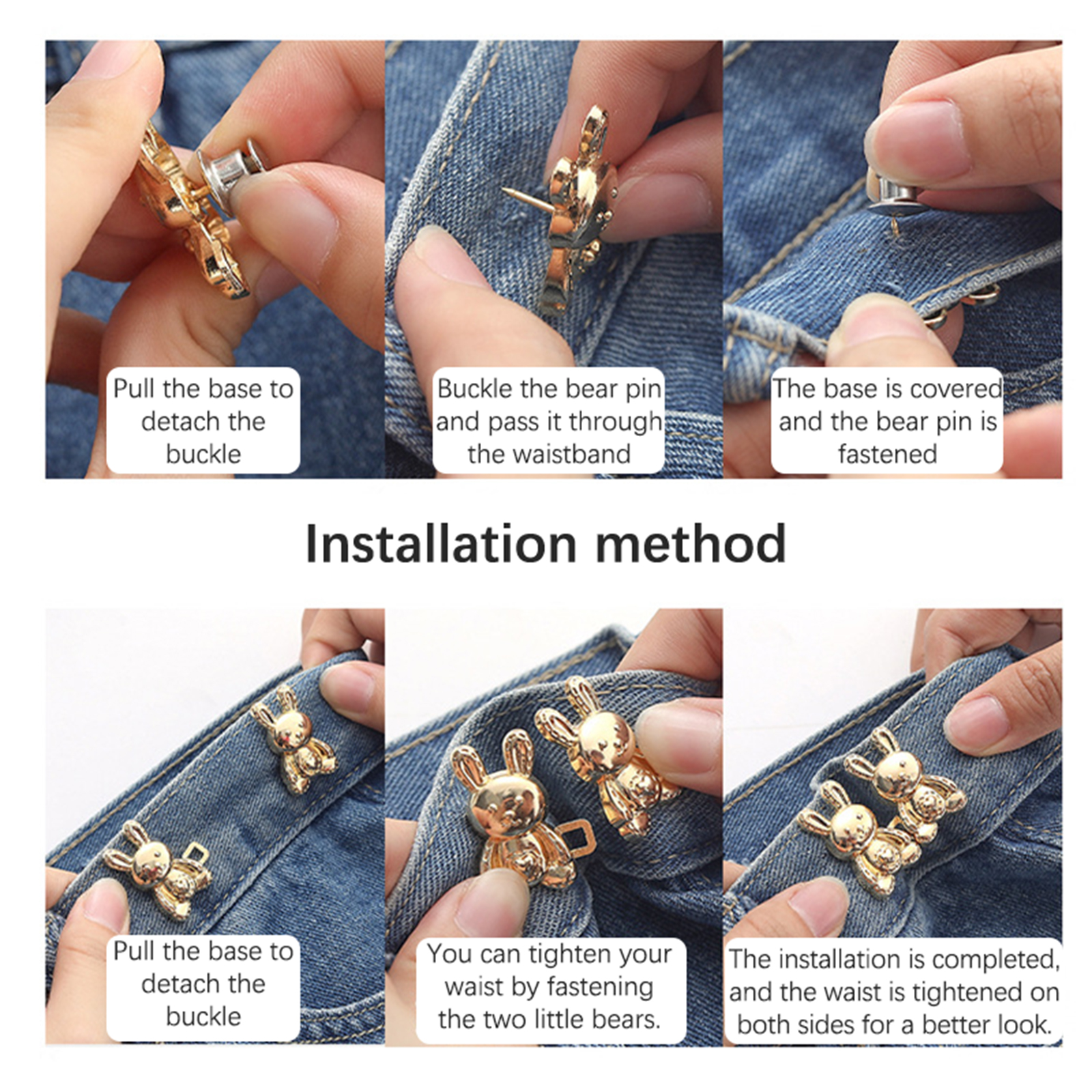 Pull the base to detach the buckle

Buckle the bear pin and pass it through the waistband

The base is covered and the bear pin is fastened

Installation method

Pull the base to detach the buckle

You can tighten your waist by fastening the two little bears.

The installation is completed, and the waist is tightened on both sides for a better look.