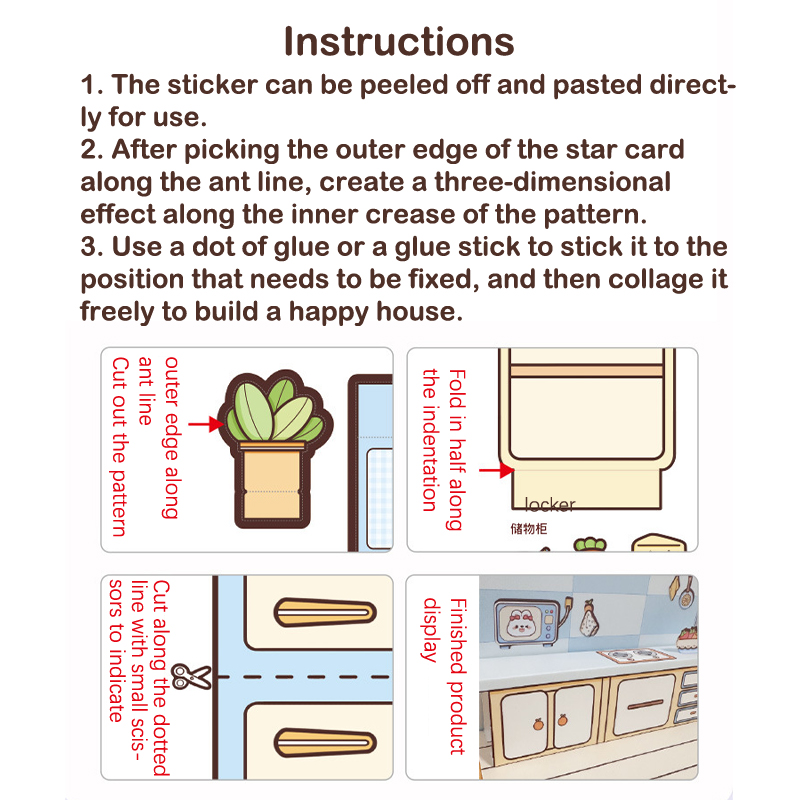 Instructions

1. The sticker can be peeled off and pasted directly for use.
2. After picking the outer edge of the star card along the ant line, create a three-dimensional effect along the inner crease of the pattern.
3. Use a dot of glue or a glue stick to stick it to the position that needs to be fixed, and then collage it freely to build a happy house.

outer edge along ant line Cut out the pattern

Fold in half along the indentation

locker

储物柜

Cut along the dotted line with small scissors to indicate

Finished product display