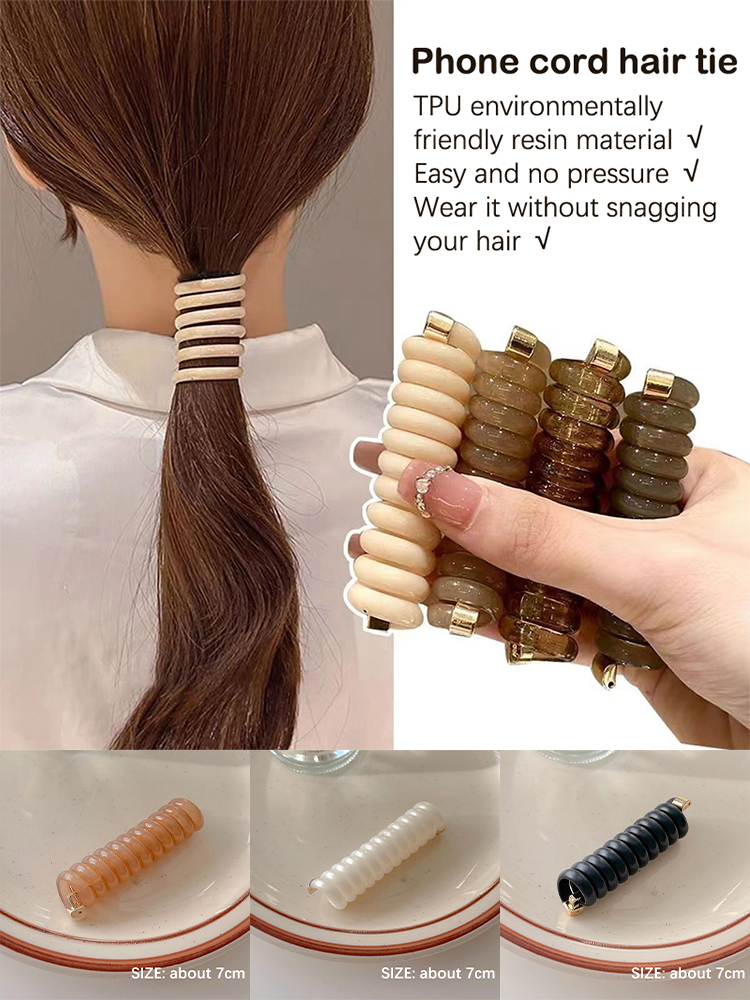 Phone cord hair tie

TPU environmentally friendly resin material √
Easy and no pressure √
Wear it without snagging your hair √

SIZE: about 7cm

SIZE: about 7cm

SIZE: about 7cm