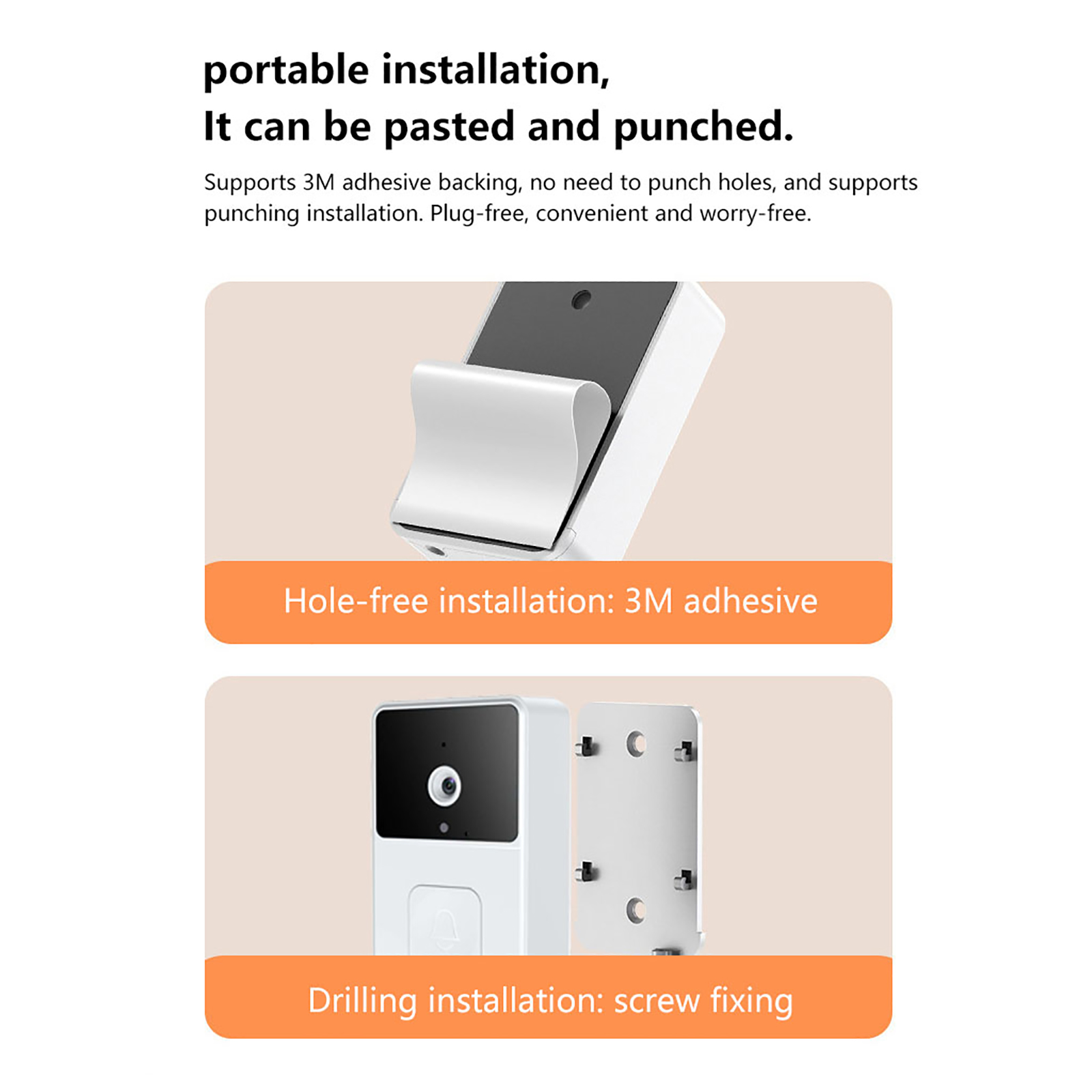 portable installation,
It can be pasted and punched.

Supports 3M adhesive backing, no need to punch holes, and supports punching installation. Plug-free, convenient and worry-free.

Hole-free installation: 3M adhesive

Drilling installation: screw fixing