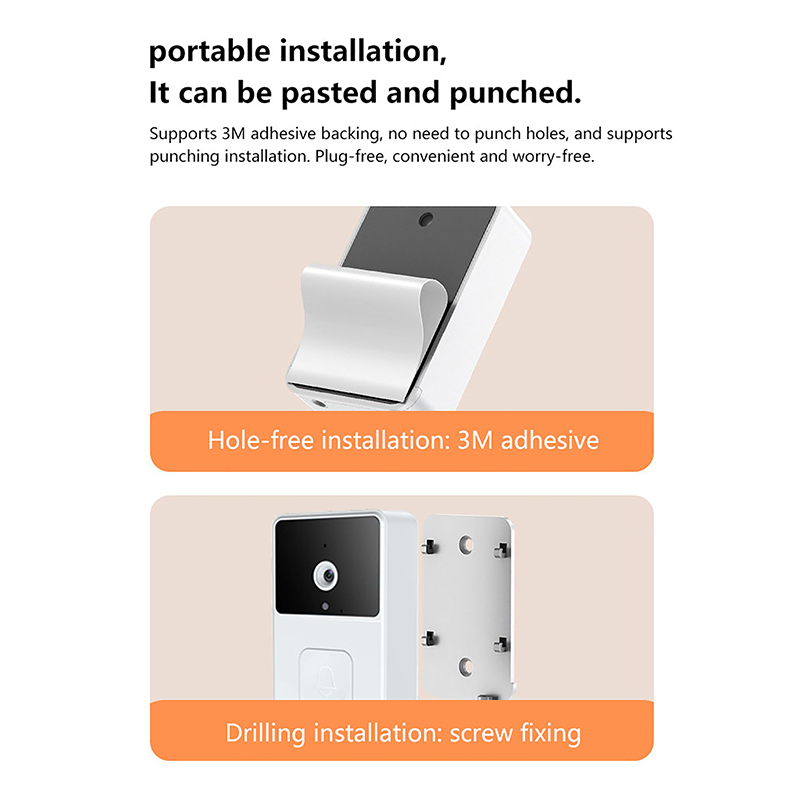 portable installation,
It can be pasted and punched.

Supports 3M adhesive backing, no need to punch holes, and supports punching installation. Plug-free, convenient and worry-free.

Hole-free installation: 3M adhesive

Drilling installation: screw fixing