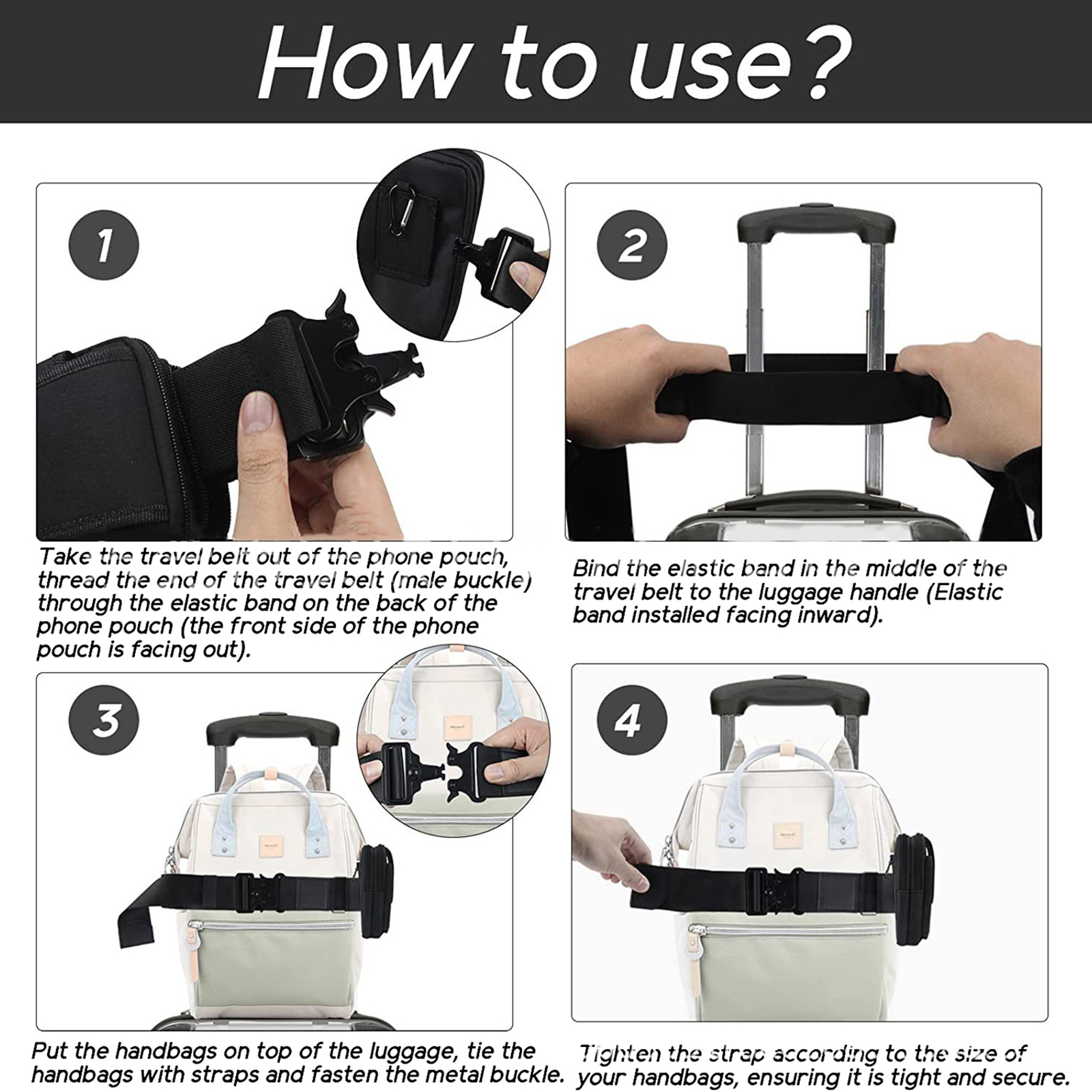 How to use?

1

Take the travel belt out of the phone pouch, thread the end of the travel belt (male buckle) through the elastic band on the back of the phone pouch (the front side of the phone pouch is facing out).

2

Bind the elastic band in the middle of the travel belt to the luggage handle (Elastic band installed facing inward).

3

Put the handbags on top of the luggage, tie the handbags with straps and fasten the metal buckle.

4

Tighten the strap according to the size of your handbags, ensuring it is tight and secure.