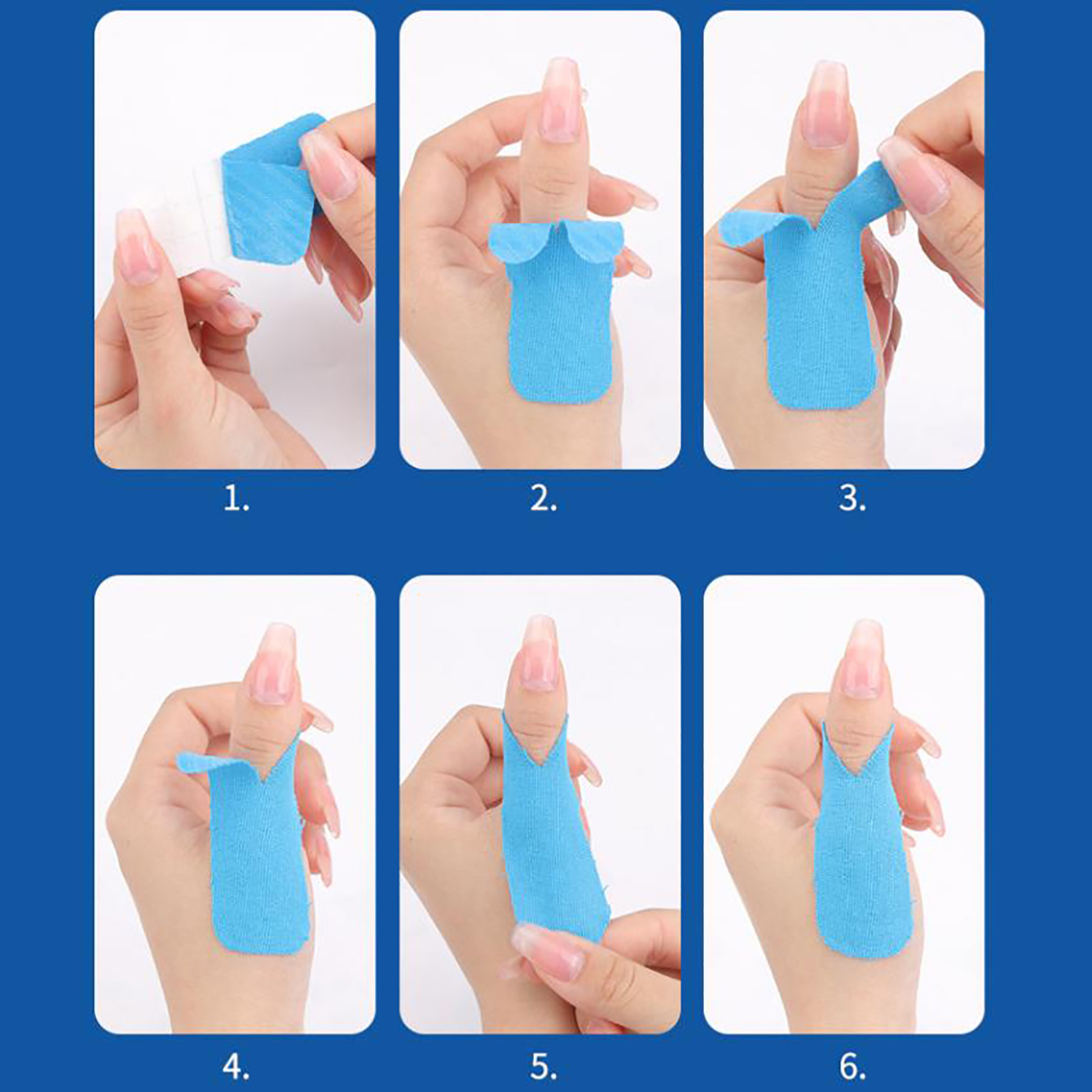 1.

2.

3.

4.

5.

6.