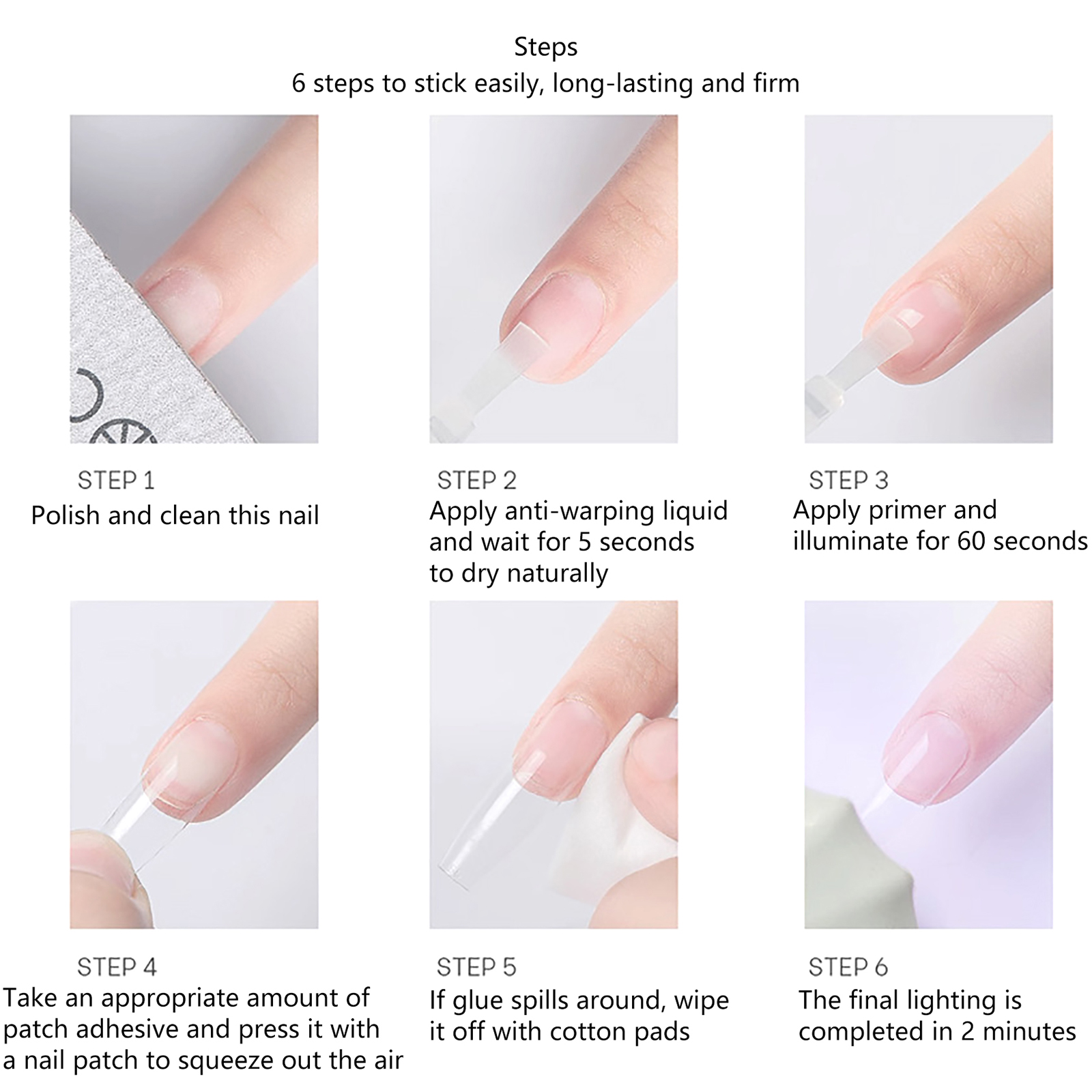 Steps
6 steps to stick easily, long-lasting and firm

STEP 1
Polish and clean this nail

STEP 2
Apply anti-warping liquid and wait for 5 seconds to dry naturally

STEP 3
Apply primer and illuminate for 60 seconds

STEP 4
Take an appropriate amount of patch adhesive and press it with a nail patch to squeeze out the air

STEP 5
If glue spills around, wipe it off with cotton pads

STEP 6
The final lighting is completed in 2 minutes