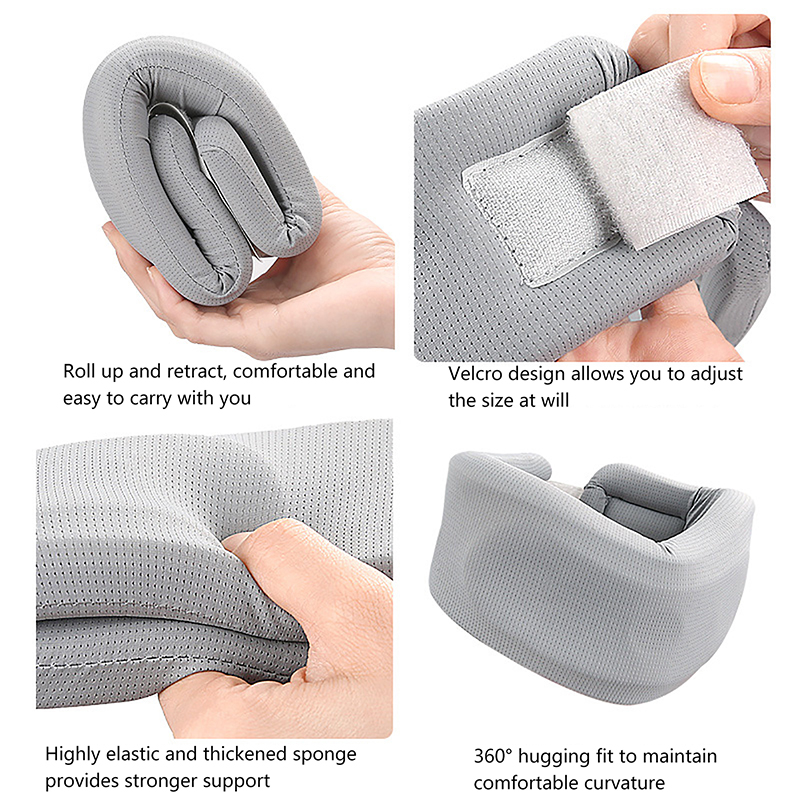 Roll up and retract, comfortable and easy to carry with you

Velcro design allows you to adjust the size at will

Highly elastic and thickened sponge provides stronger support

360° hugging fit to maintain comfortable curvature