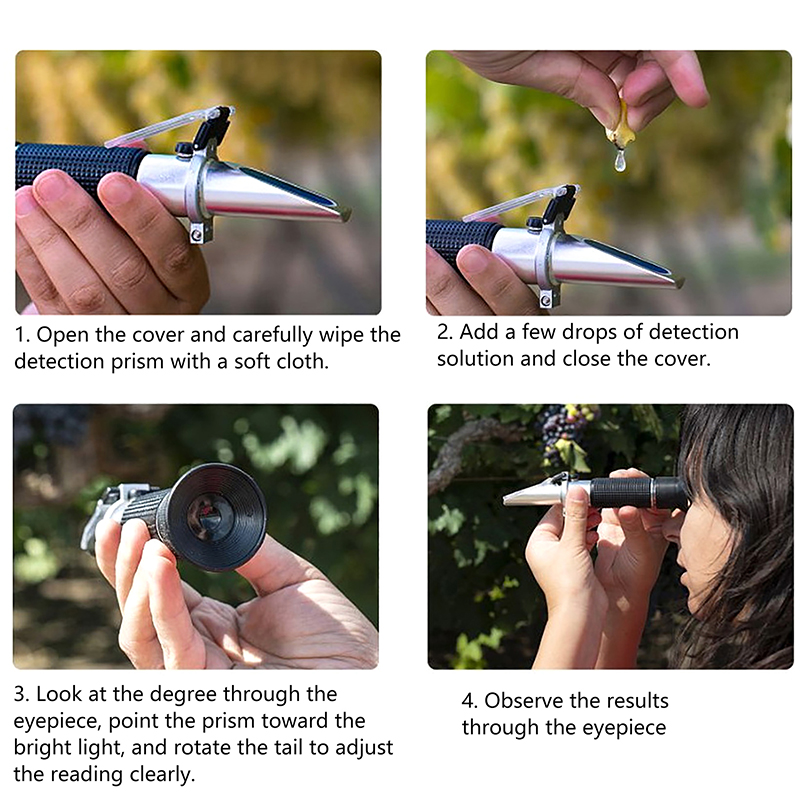 1. Open the cover and carefully wipe the detection prism with a soft cloth.

2. Add a few drops of detection solution and close the cover.

3. Look at the degree through the eyepiece, point the prism toward the bright light, and rotate the tail to adjust the reading clearly.

4. Observe the results through the eyepiece