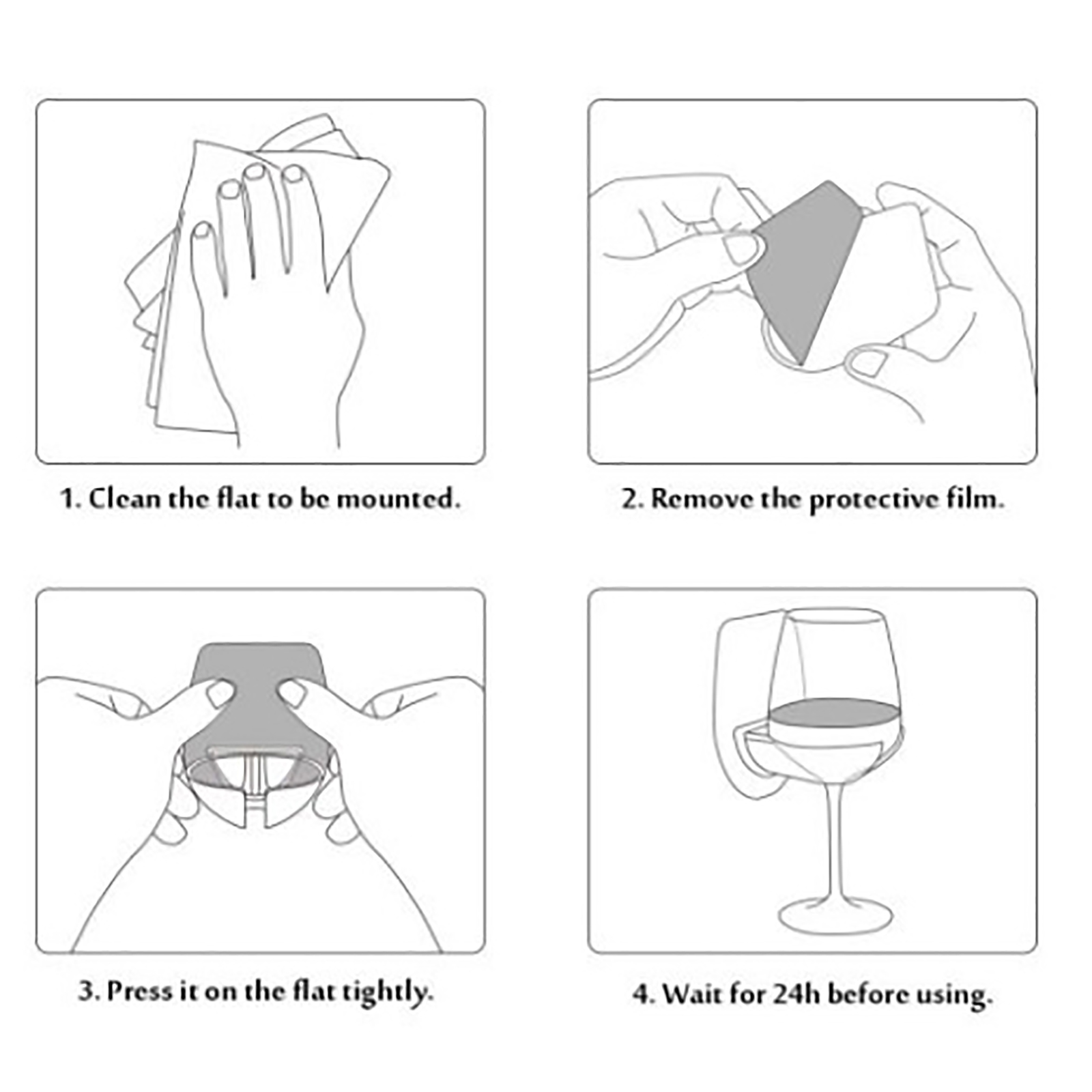 1. Clean the flat to be mounted.

2. Remove the protective film.

3. Press it on the flat tightly.

4. Wait for 24h before using.