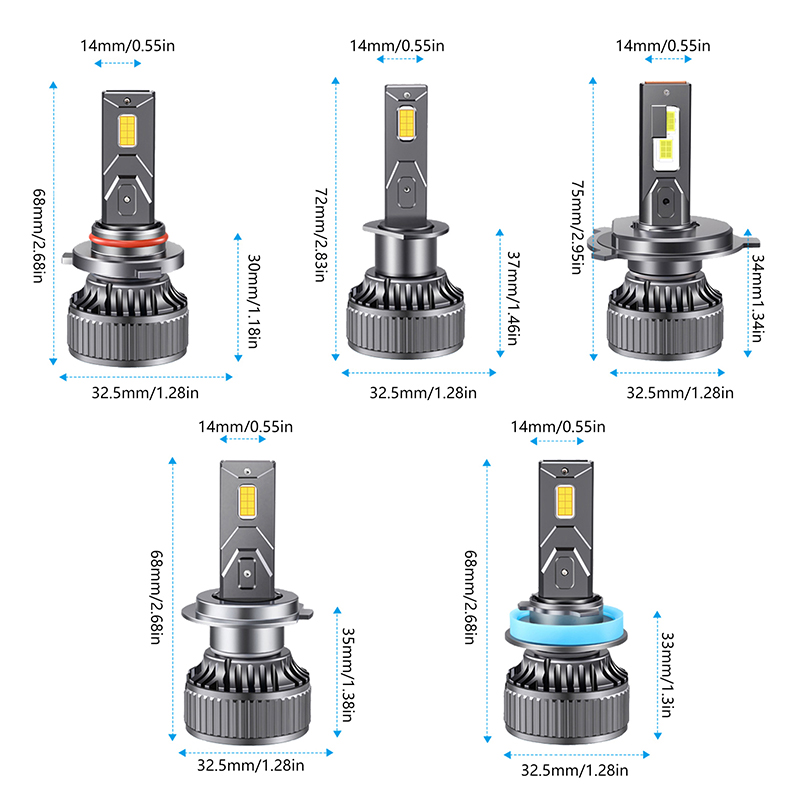 14mm/0.55in

68mm/2.68in

30mm/1.18in

32.5mm/1.28in

14mm/0.55in

72mm/2.83in

37mm/1.46in

32.5mm/1.28in

14mm/0.55in

75mm/2.95in

34mm1.34in

32.5mm/1.28in

14mm/0.55in

68mm/2.68in

35mm/1.38in

32.5mm/1.28in

14mm/0.55in

68mm/2.68in

33mm/1.3in

32.5mm/1.28in