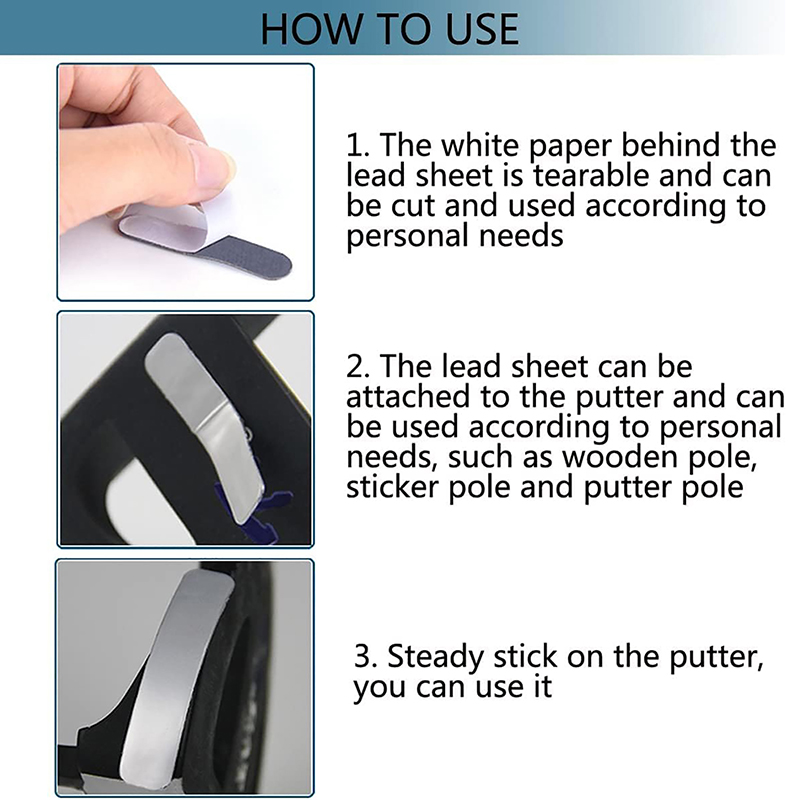 HOW TO USE

1. The white paper behind the lead sheet is tearable and can be cut and used according to personal needs

2. The lead sheet can be attached to the putter and can be used according to personal needs, such as wooden pole, sticker pole and putter pole

3. Steady stick on the putter, you can use it