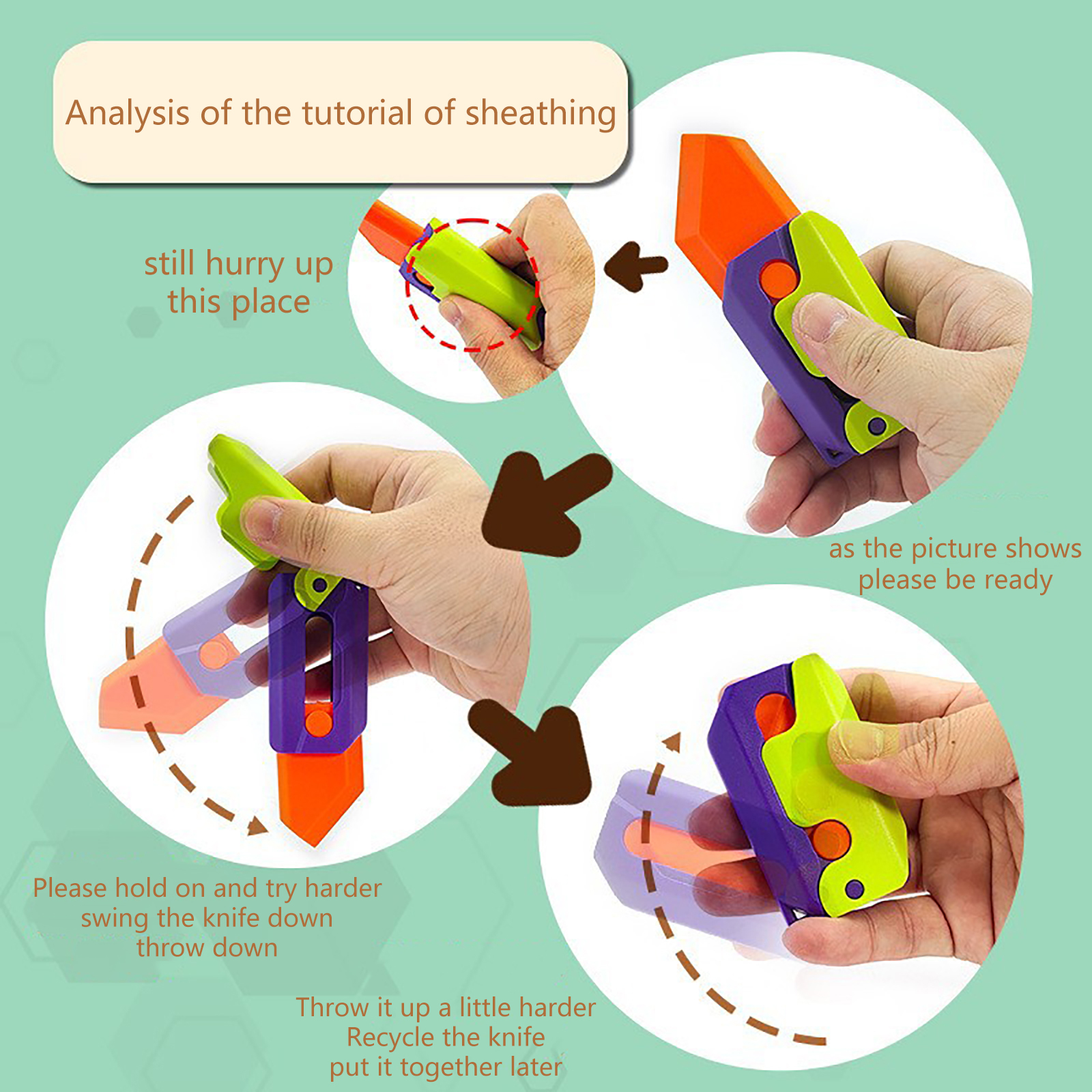 Analysis of the tutorial of sheathing

still hurry up
this place

as the picture shows
please be ready

Please hold on and try harder
swing the knife down
throw down

Throw it up a little harder
Recycle the knife
put it together later