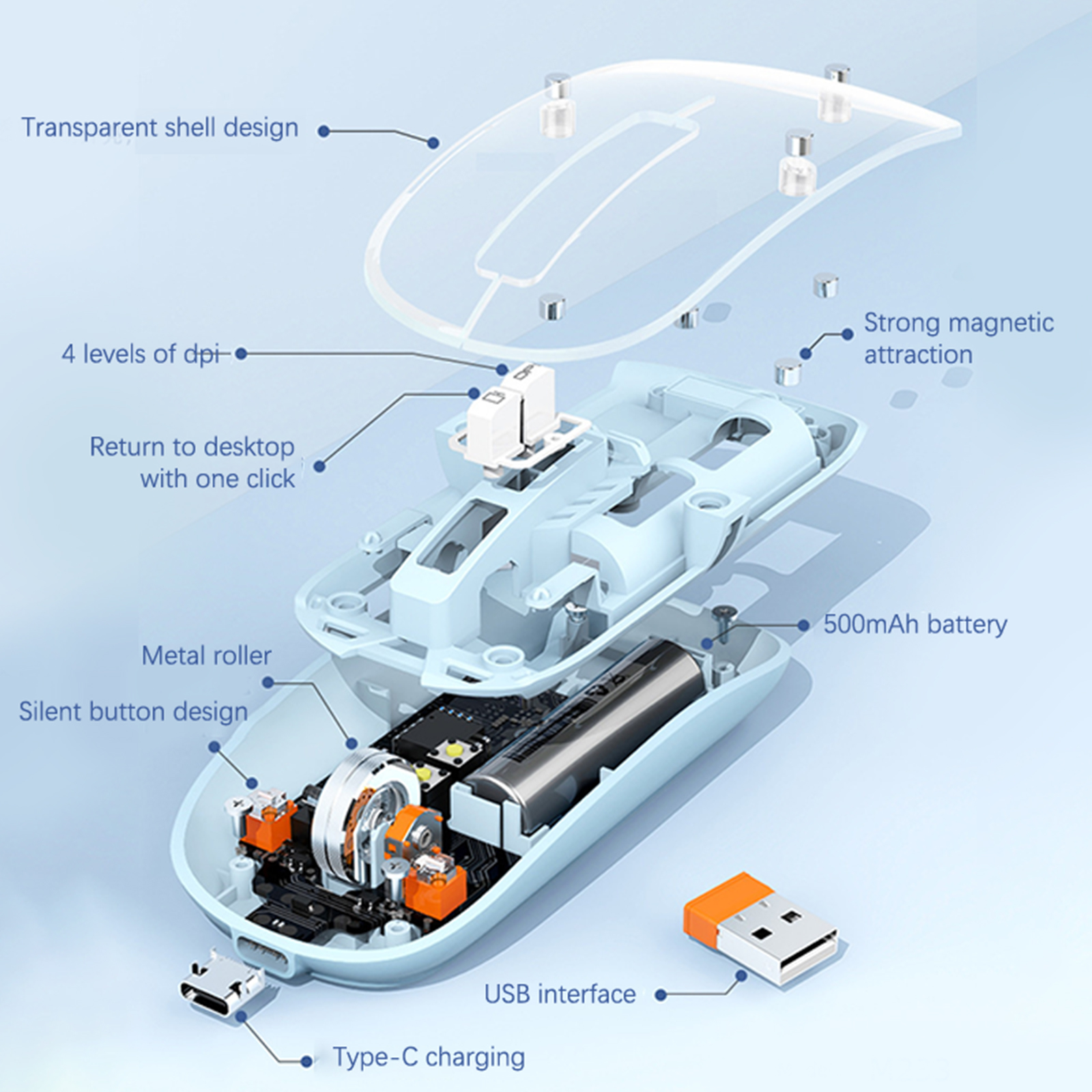 Transparent shell design

4 levels of dpi

Strong magnetic attraction

Return to desktop with one click

500mAh battery

Metal roller

Silent button design

USB interface

Type-C charging