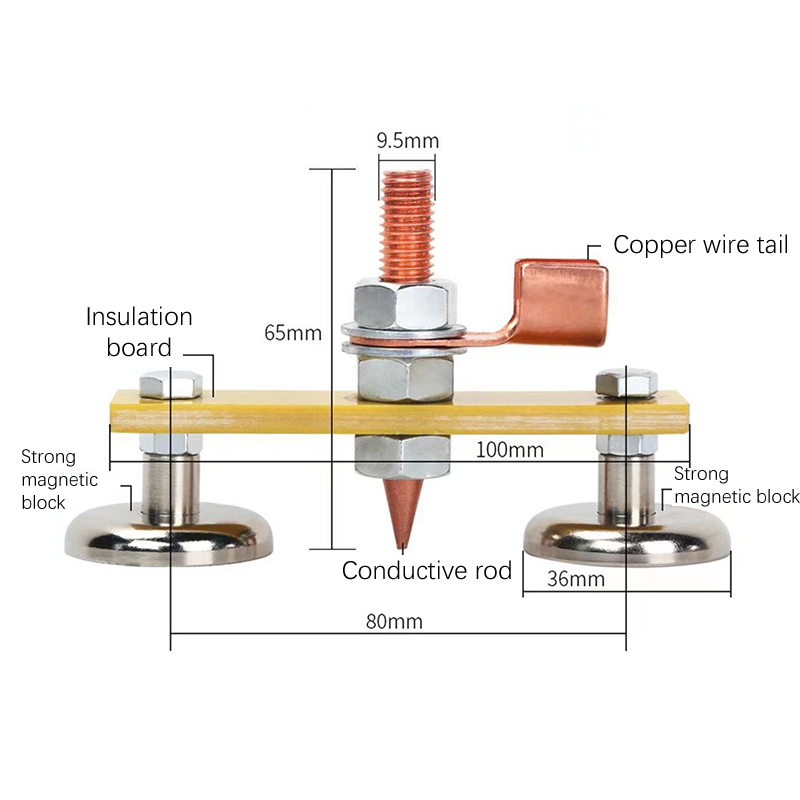 9.5mm

Copper wire tail

Insulation board

65mm

100mm

Strong magnetic block

Strong magnetic block

Conductive rod

36mm

80mm