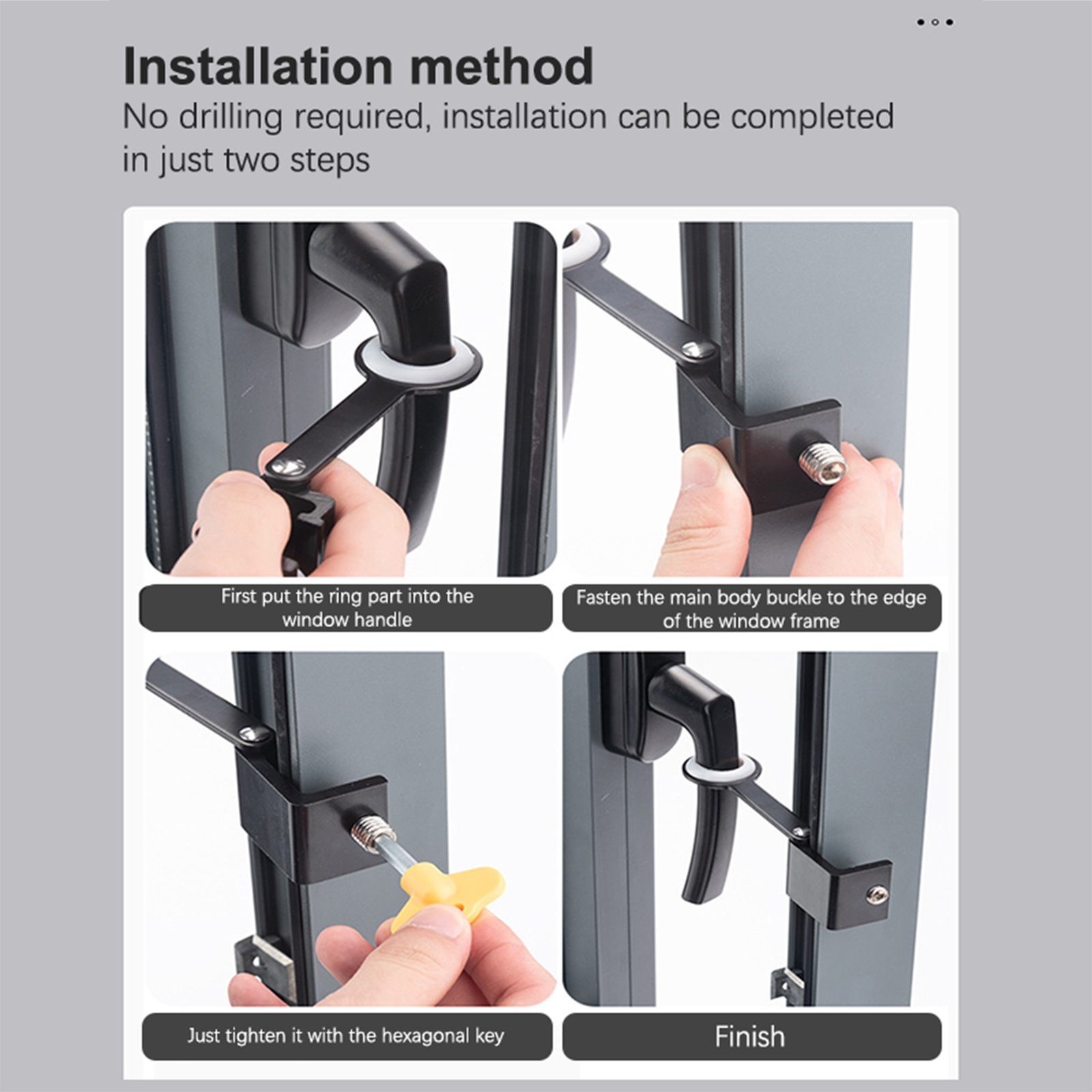 Installation method

No drilling required, installation can be completed in just two steps

First put the ring part into the window handle

Fasten the main body buckle to the edge of the window frame

Just tighten it with the hexagonal key

Finish