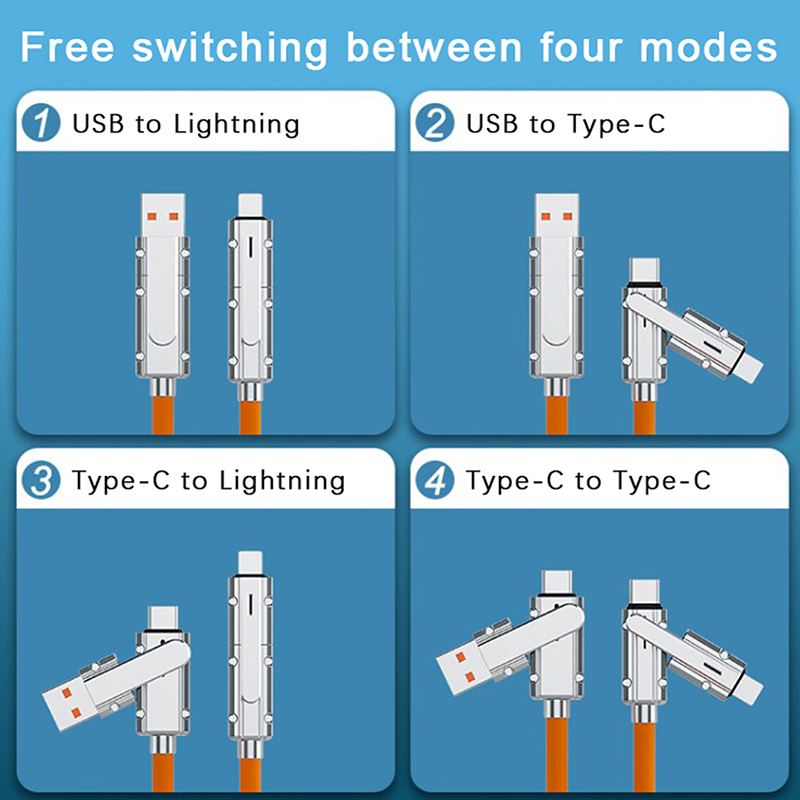 Free switching between four modes

1 USB to Lightning

2 USB to Type-C

3 Type-C to Lightning

4 Type-C to Type-C