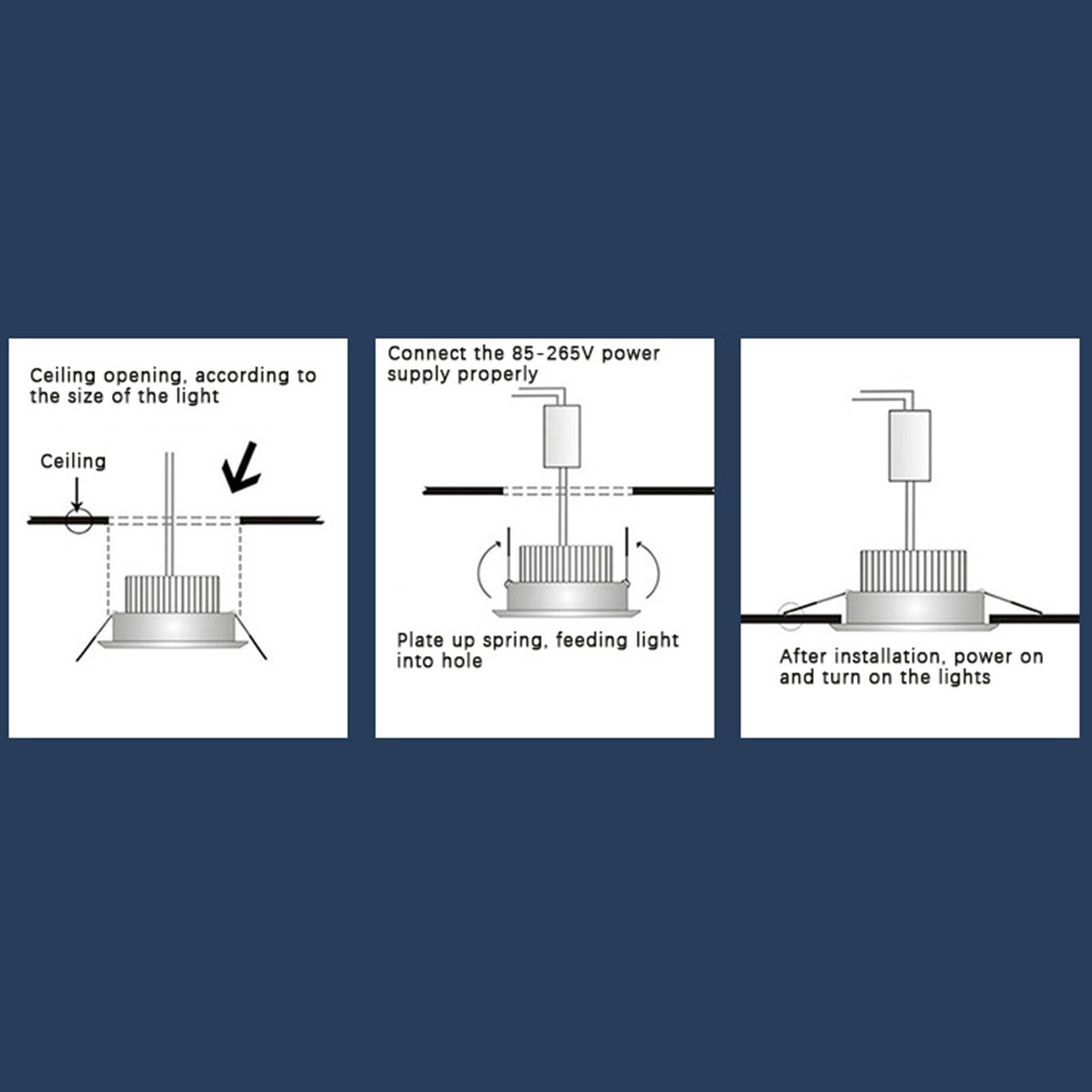 Ceiling opening, according to the size of the light

Ceiling

Connect the 85-265V power supply properly

Plate up spring, feeding light into hole

After installation, power on and turn on the lights