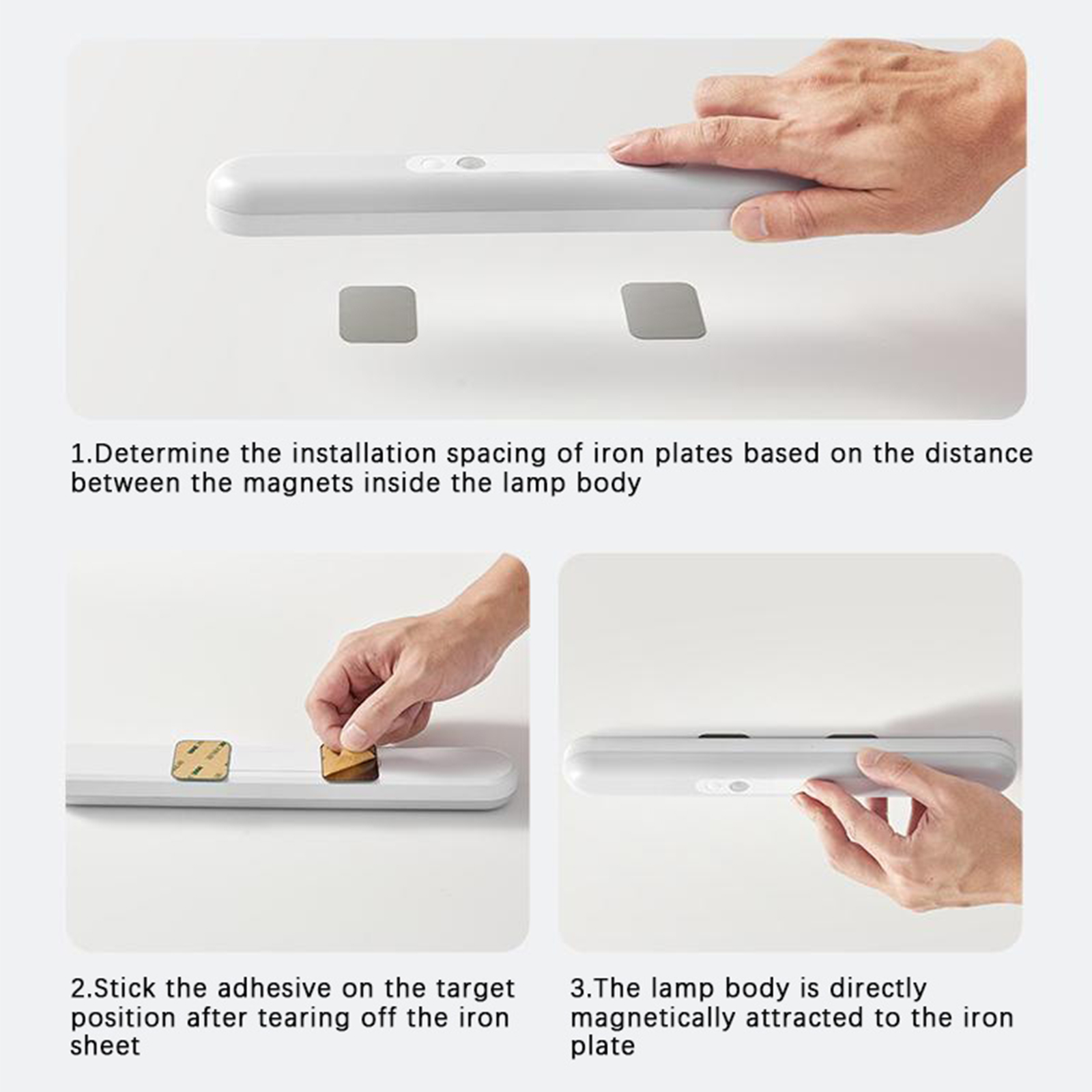 1.Determine the installation spacing of iron plates based on the distance between the magnets inside the lamp body

2.Stick the adhesive on the target position after tearing off the iron sheet

3.The lamp body is directly magnetically attracted to the iron plate