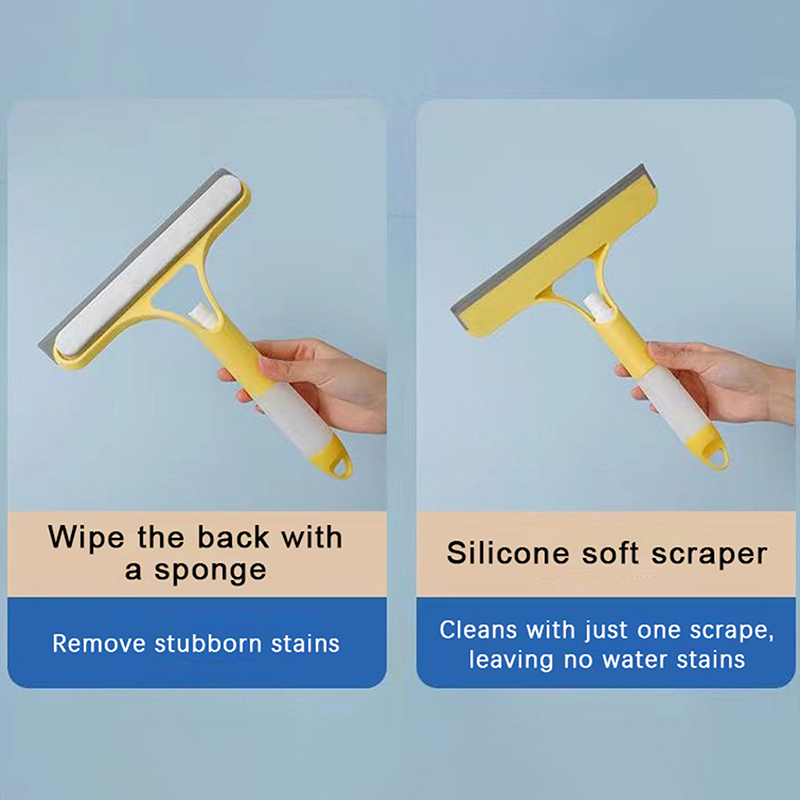 Wipe the back with a sponge

Remove stubborn stains

Silicone soft scraper

Cleans with just one scrape, leaving no water stains