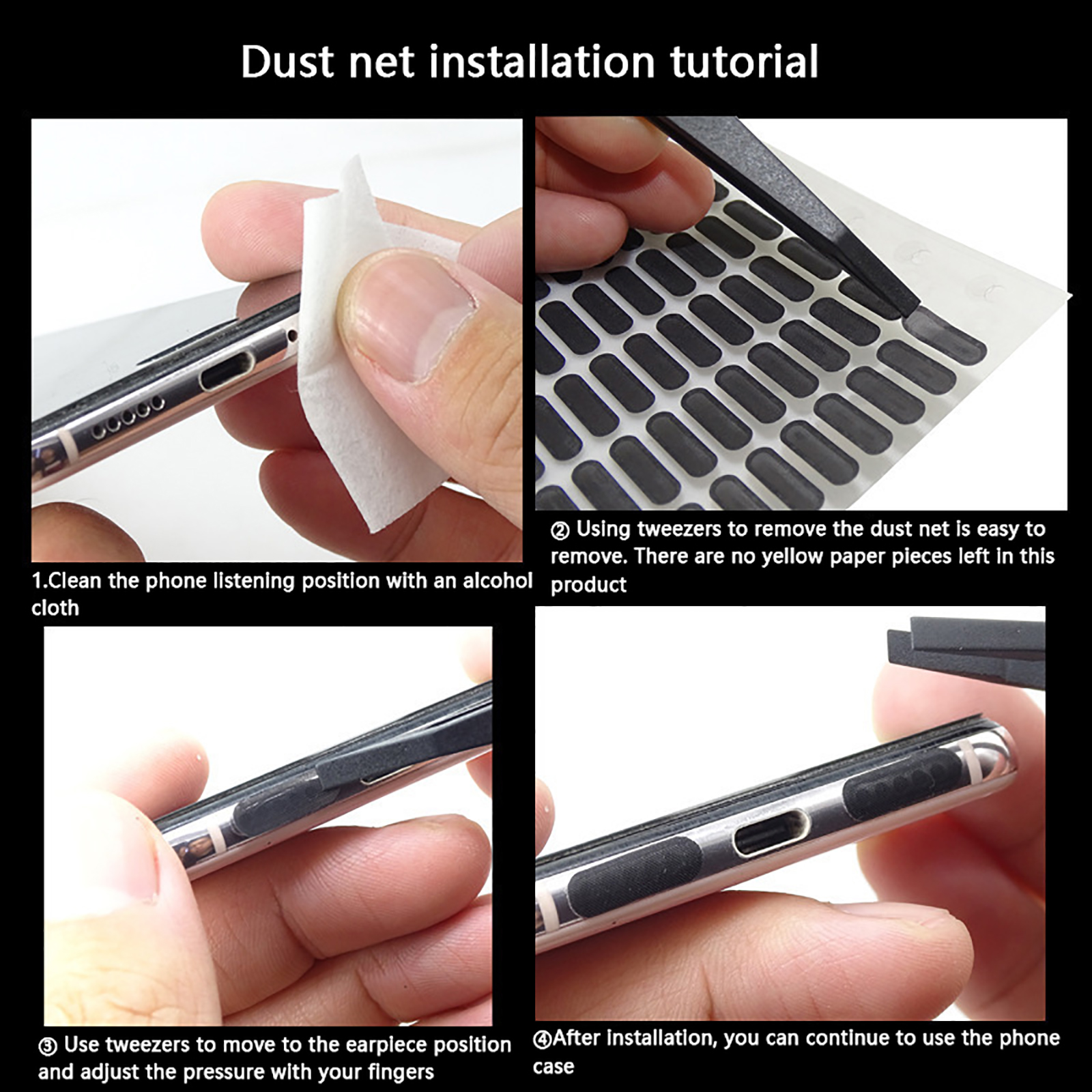 Dust net installation tutorial

1.Clean the phone listening position with an alcohol cloth

② Using tweezers to remove the dust net is easy to remove. There are no yellow paper pieces left in this product

③ Use tweezers to move to the earpiece position and adjust the pressure with your fingers

④After installation, you can continue to use the phone case