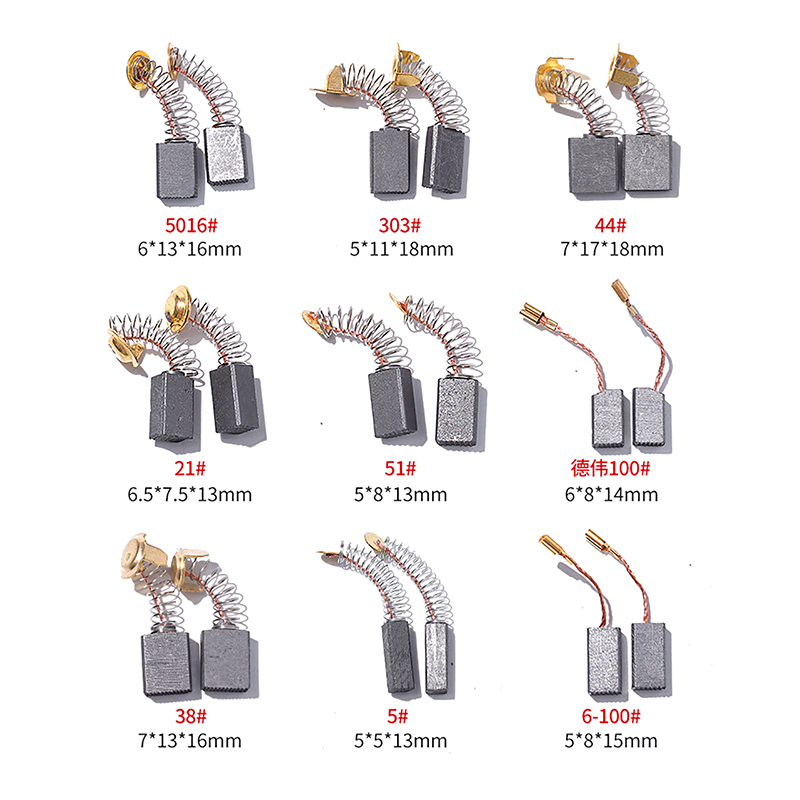 5016#
6*13*16mm

303#
5*11*18mm

44#
7*17*18mm

21#
6.5*7.5*13mm

51#
5*8*13mm

德伟100#
6*8*14mm

38#
7*13*16mm

5#
5*5*13mm

6-100#
5*8*15mm